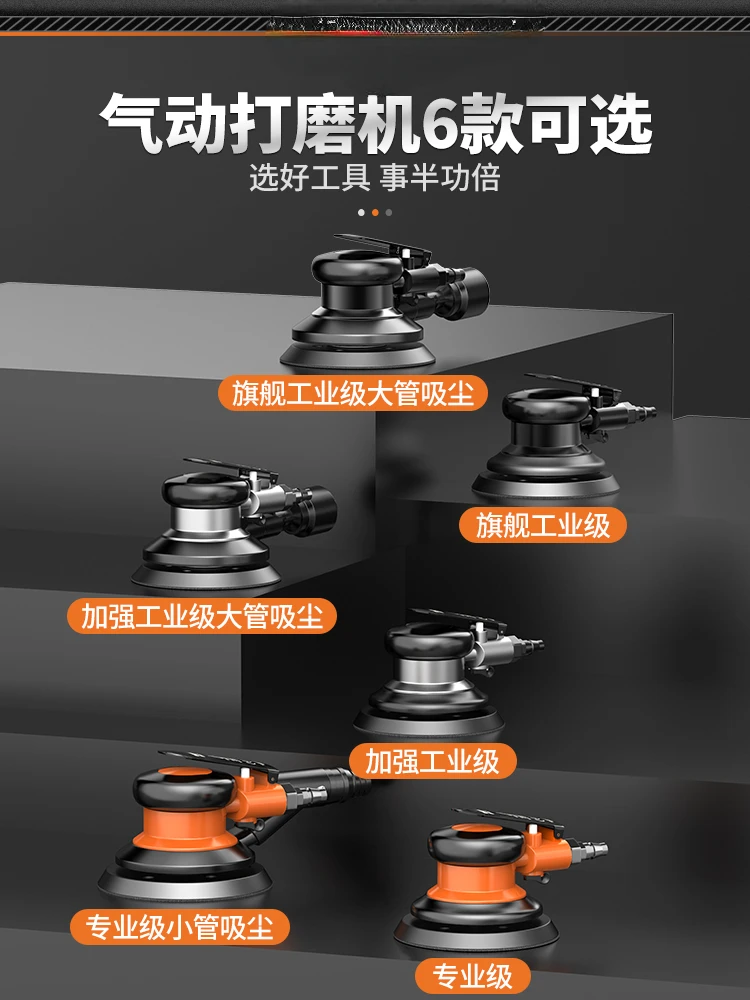 气动打磨机6款可选
选好工具 事半功倍

旗舰工业级大管吸尘

旗舰工业级

加强工业级大管吸尘

加强工业级

专业级小管吸尘

专业级