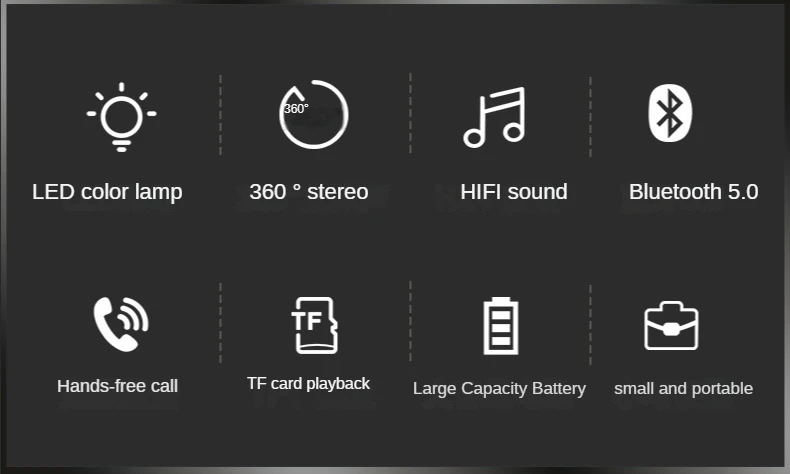 360°

LED color lamp

360 ° stereo

HIFI sound

Bluetooth 5.0

TF

Hands-free call

TF card playback

Large Capacity Battery

small and portable