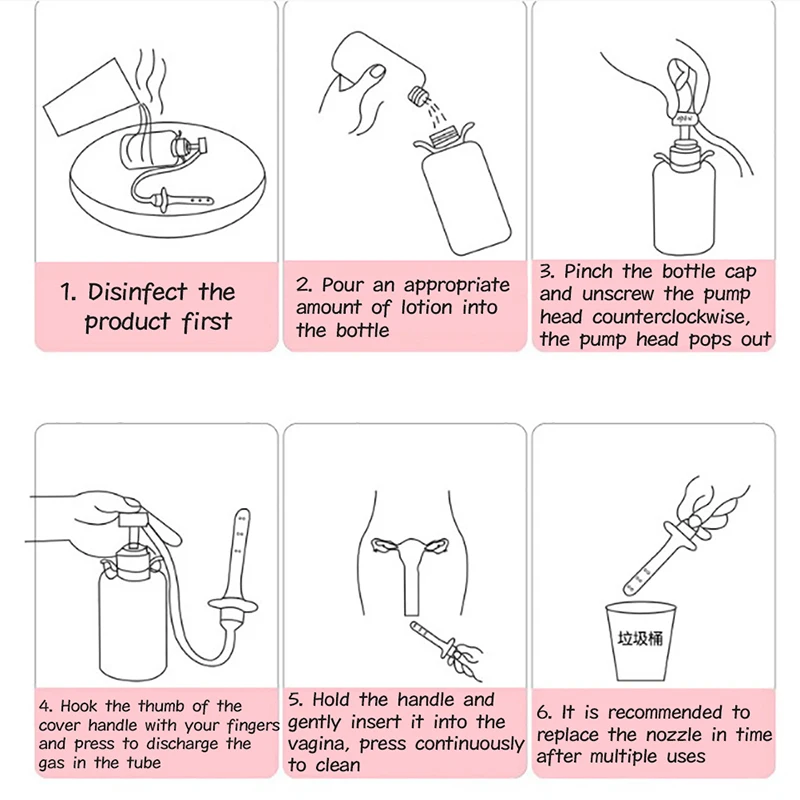 1. Disinfect the product first

2. Pour an appropriate amount of lotion into the bottle

3. Pinch the bottle cap and unscrew the pump head counterclockwise, the pump head pops out

4. Hook the thumb of the cover handle with your fingers and press to discharge the gas in the tube

5. Hold the handle and gently insert it into the vagina, press continuously to clean

垃圾桶

6. It is recommended to replace the nozzle in time after multiple uses