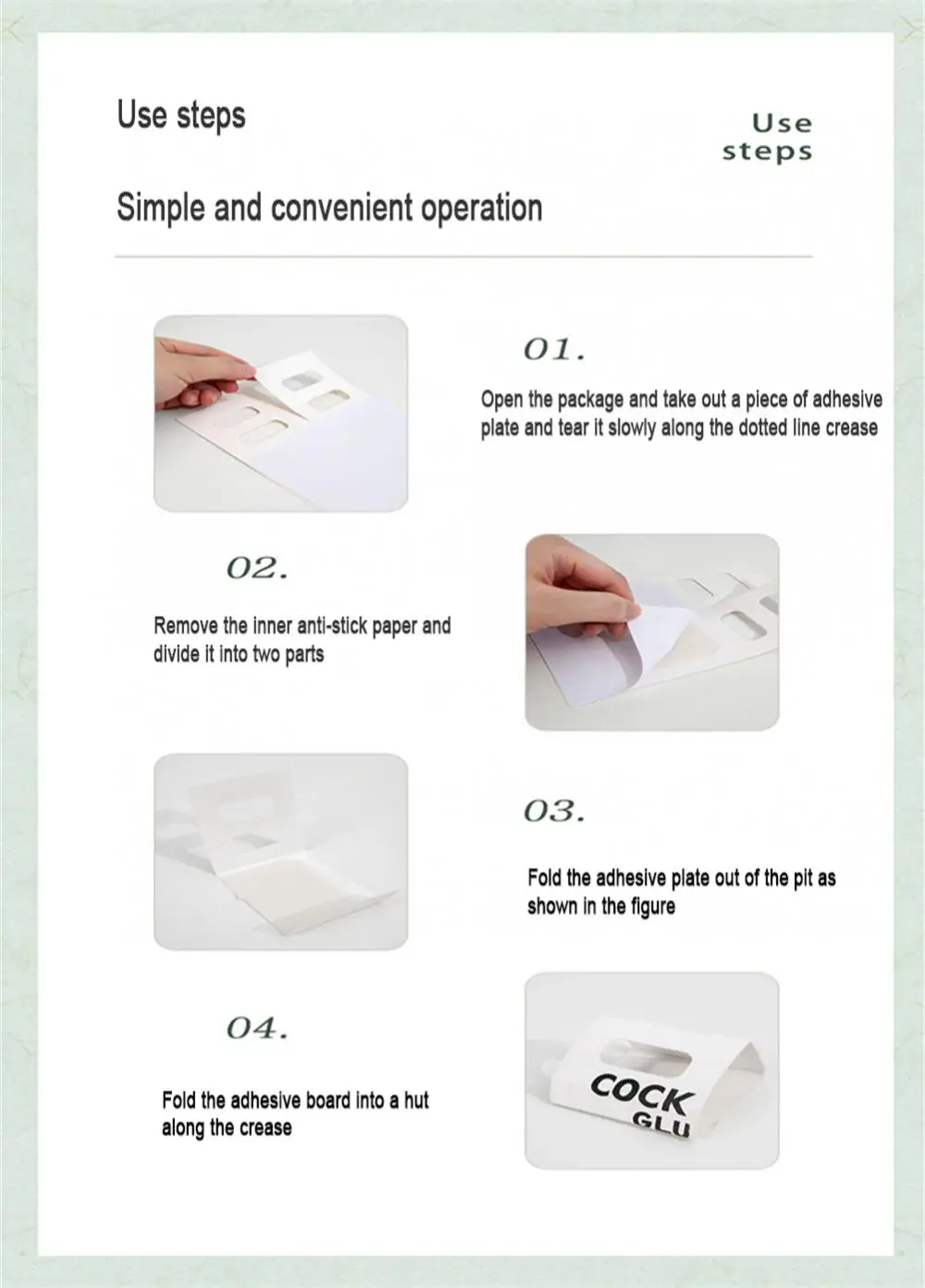 Use steps

Use steps

Simple and convenient operation

01.

Open the package and take out a piece of adhesive plate and tear it slowly along the dotted line crease

02.

Remove the inner anti-stick paper and divide it into two parts

03.

Fold the adhesive plate out of the pit as shown in the figure

04.

Fold the adhesive board into a hut along the crease

COCK GLU