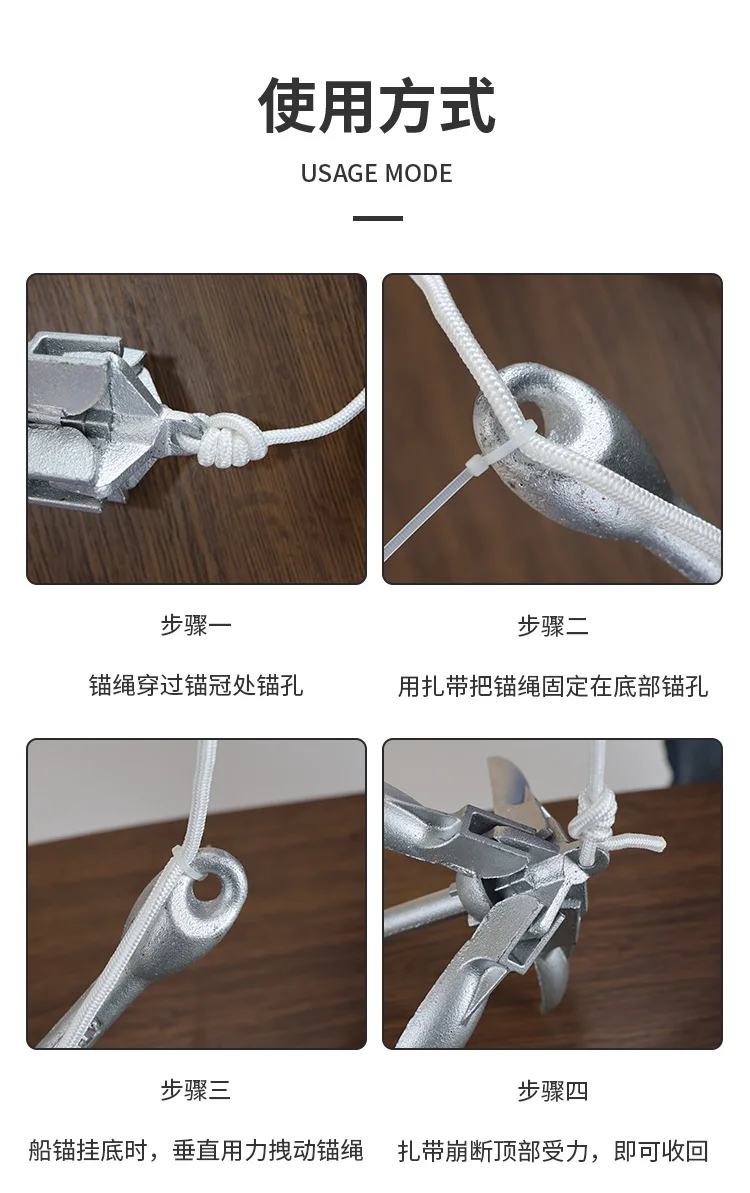 使用方式

USAGE MODE

步骤一

锚绳穿过锚冠处锚孔

步骤二

用扎带把锚绳固定在底部锚孔

步骤三

船锚挂底时，垂直用力拽动锚绳

步骤四

扎带崩断顶部受力，即可收回