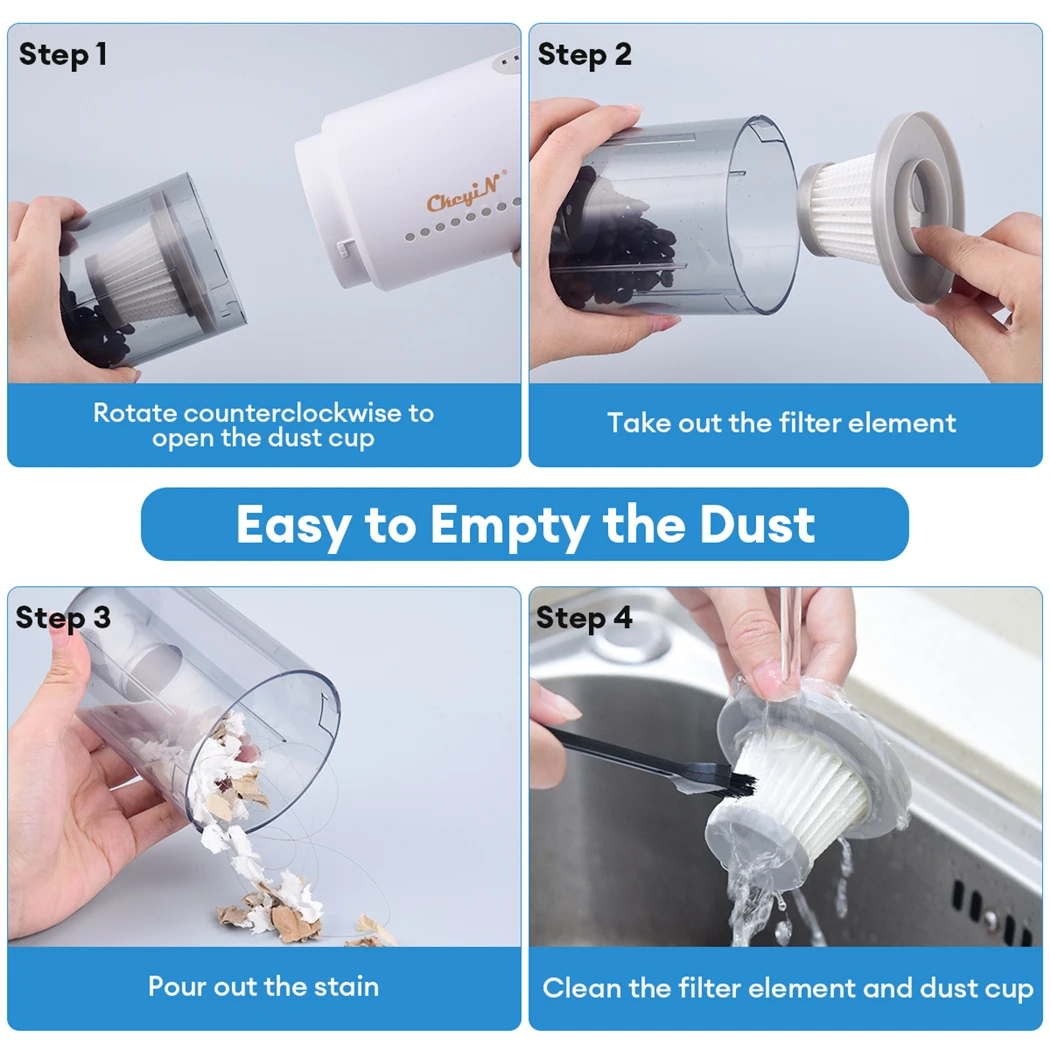 Step 1

CkeyiN

Rotate counterclockwise to open the dust cup

Step 2

Take out the filter element

Easy to Empty the Dust

Step 3

Pour out the stain

Step 4

Clean the filter element and dust cup