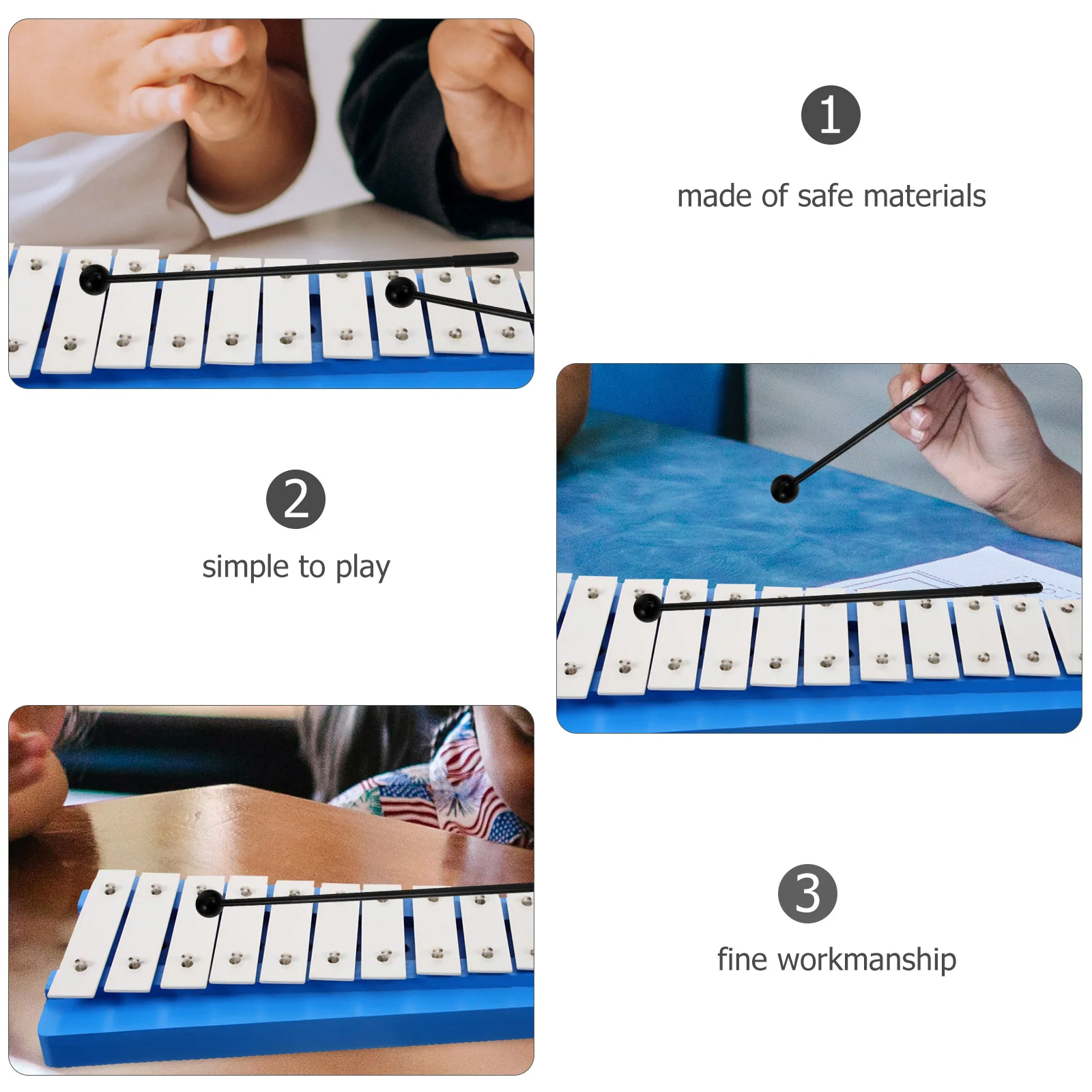 1
made of safe materials

2
simple to play

3
fine workmanship