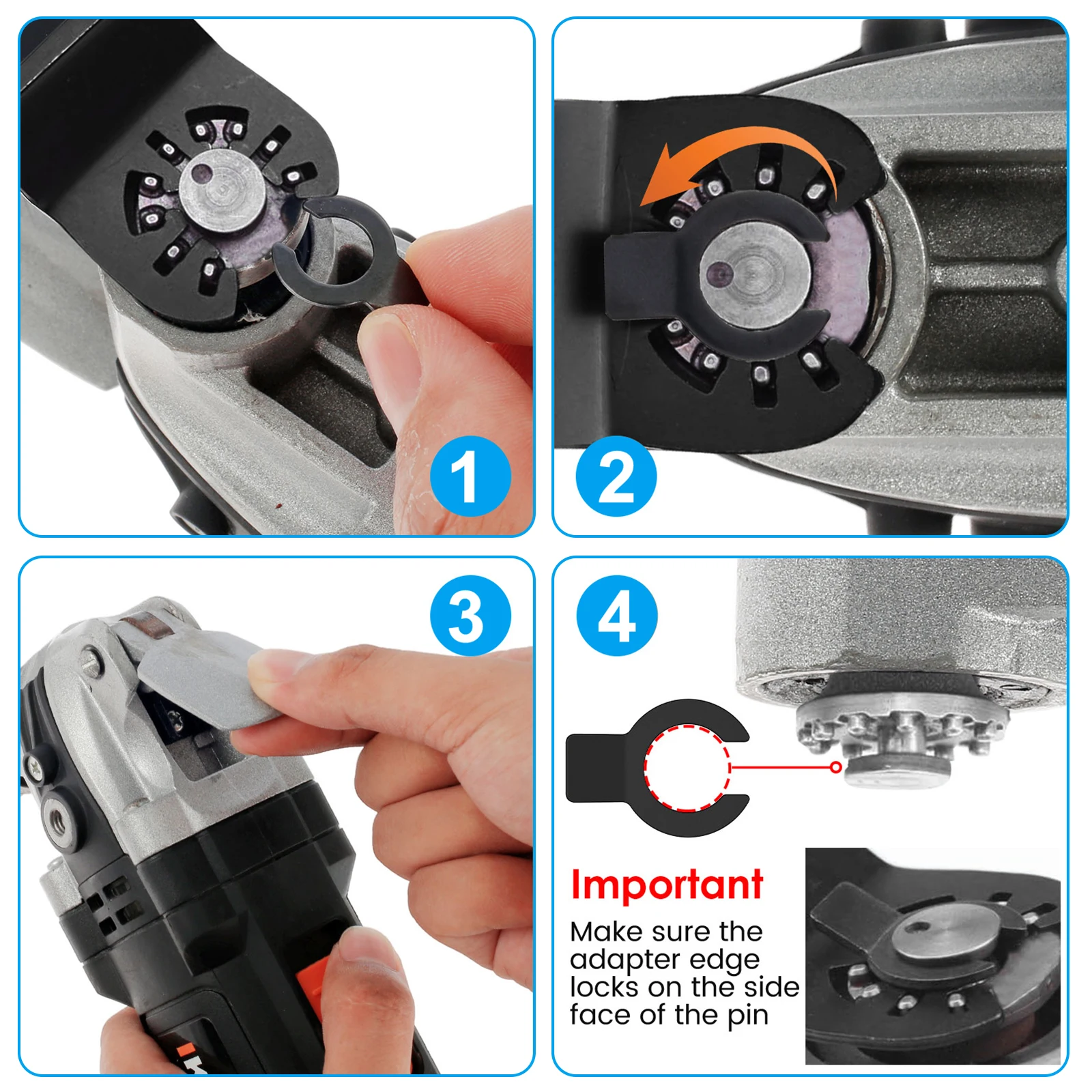 1

2

3

4

Important
Make sure the adapter edge locks on the side face of the pin