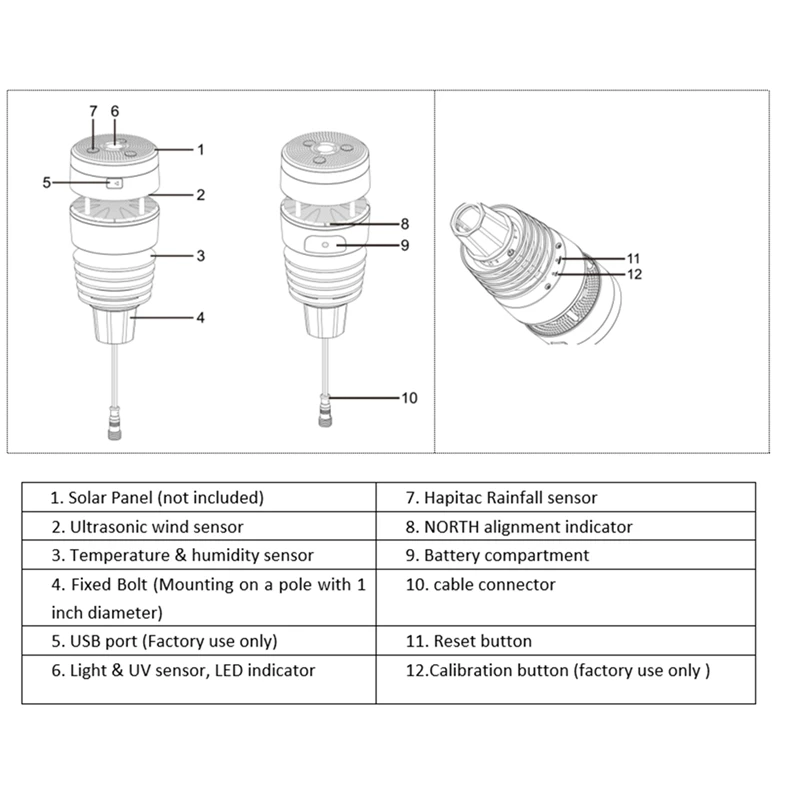 7 6
1
5
2
3
4
8
9
10
11
12

| 1. Solar Panel (not included) | 7. Hapitac Rainfall sensor |
|---|---|
| 2. Ultrasonic wind sensor | 8. NORTH alignment indicator |
| 3. Temperature & humidity sensor | 9. Battery compartment |
| 4. Fixed Bolt (Mounting on a pole with 1 inch diameter) | 10. cable connector |
| 5. USB port (Factory use only) | 11. Reset button |
| 6. Light & UV sensor, LED indicator | 12.Calibration button (factory use only ) |