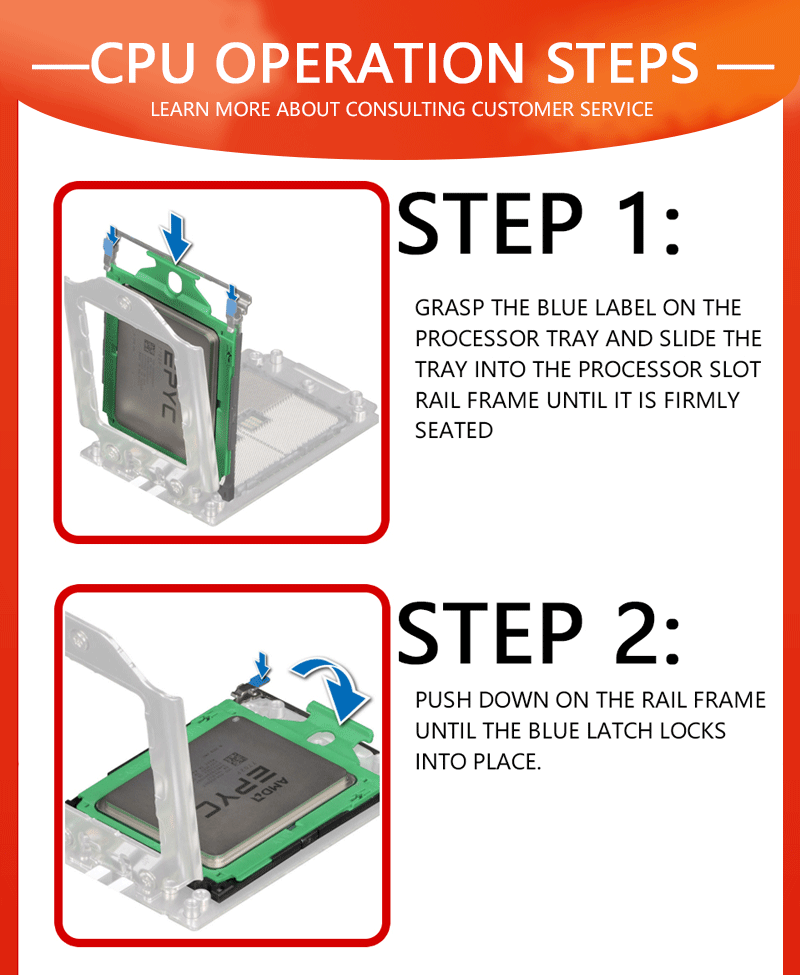 —CPU OPERATION STEPS —
LEARN MORE ABOUT CONSULTING CUSTOMER SERVICE

EPYC

STEP 1:

GRASP THE BLUE LABEL ON THE PROCESSOR TRAY AND SLIDE THE TRAY INTO THE PROCESSOR SLOT RAIL FRAME UNTIL IT IS FIRMLY SEATED

AMD EPYC

STEP 2:

PUSH DOWN ON THE RAIL FRAME UNTIL THE BLUE LATCH LOCKS INTO PLACE.