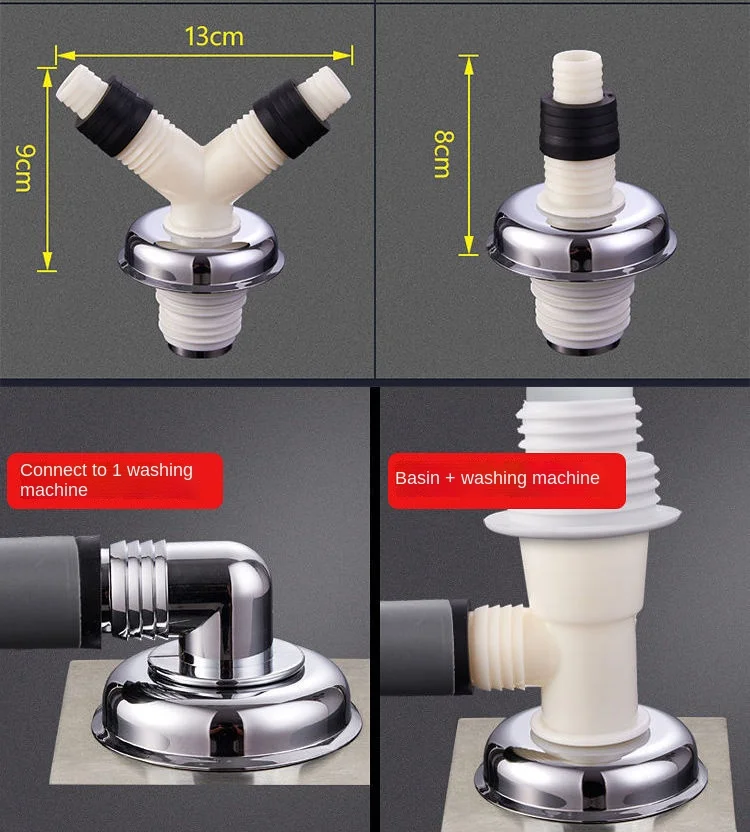 13cm

9cm

8cm

Connect to 1 washing machine

Basin + washing machine