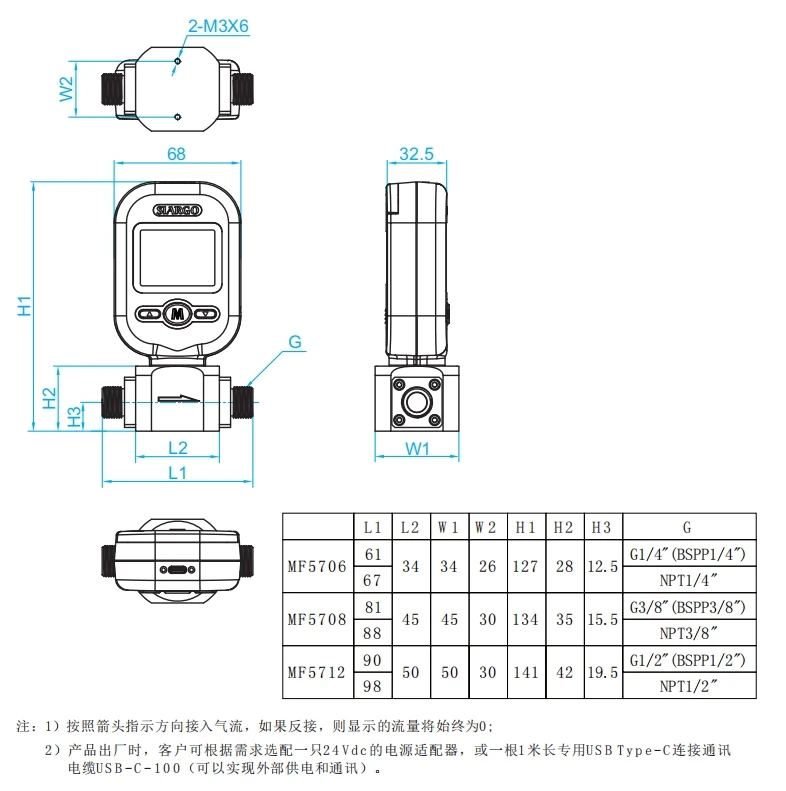 2-M3X6

W2

68

32.5

SIARGO

M

H1

G

H2

H3

L2

L1

W1

|  | L1 | L2 | W1 | W2 | H1 | H2 | H3 | G |
|---|---|---|---|---|---|---|---|---|
| MF5706 | 61 | 34 | 34 | 26 | 127 | 28 | 12.5 | G1/4″(BSPP1/4″) |
|  | 67 |  |  |  |  |  |  | NPT1/4″ |
| MF5708 | 81 | 45 | 45 | 30 | 134 | 35 | 15.5 | G3/8″(BSPP3/8″) |
|  | 88 |  |  |  |  |  |  | NPT3/8″ |
| MF5712 | 90 | 50 | 50 | 30 | 141 | 42 | 19.5 | G1/2″(BSPP1/2″) |
|  | 98 |  |  |  |  |  |  | NPT1/2″ |

注：1）按照箭头指示方向接入气流，如果反接，则显示的流量将始终为0;

2）产品出厂时，客户可根据需求选配一只24Vdc的电源适配器，或一根1米长专用USB Type-C连接通讯电缆USB-C-100（可以实现外部供电和通讯）。