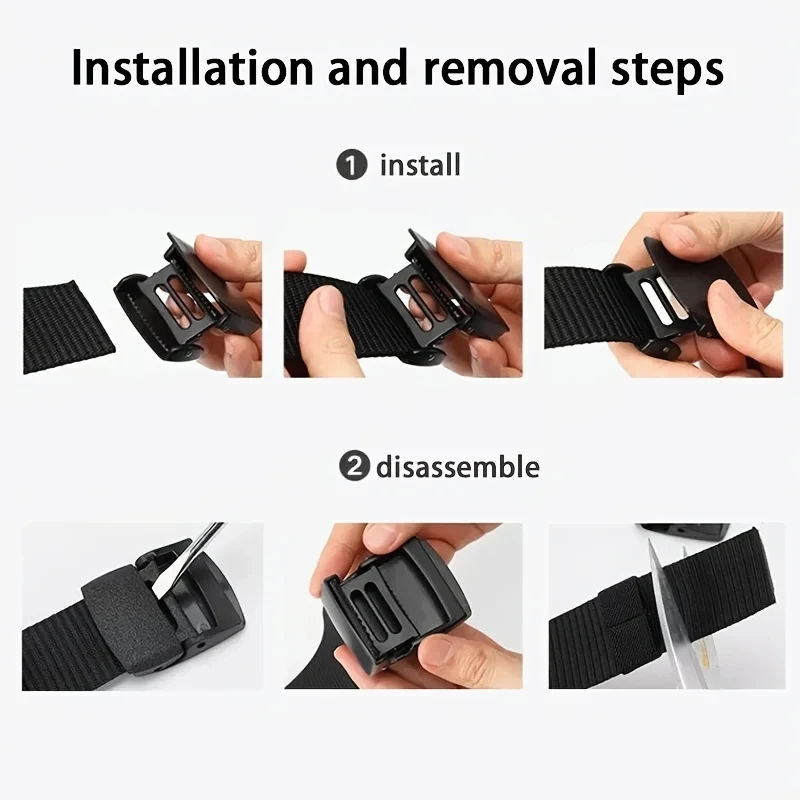 Installation and removal steps

❶ install

❷ disassemble