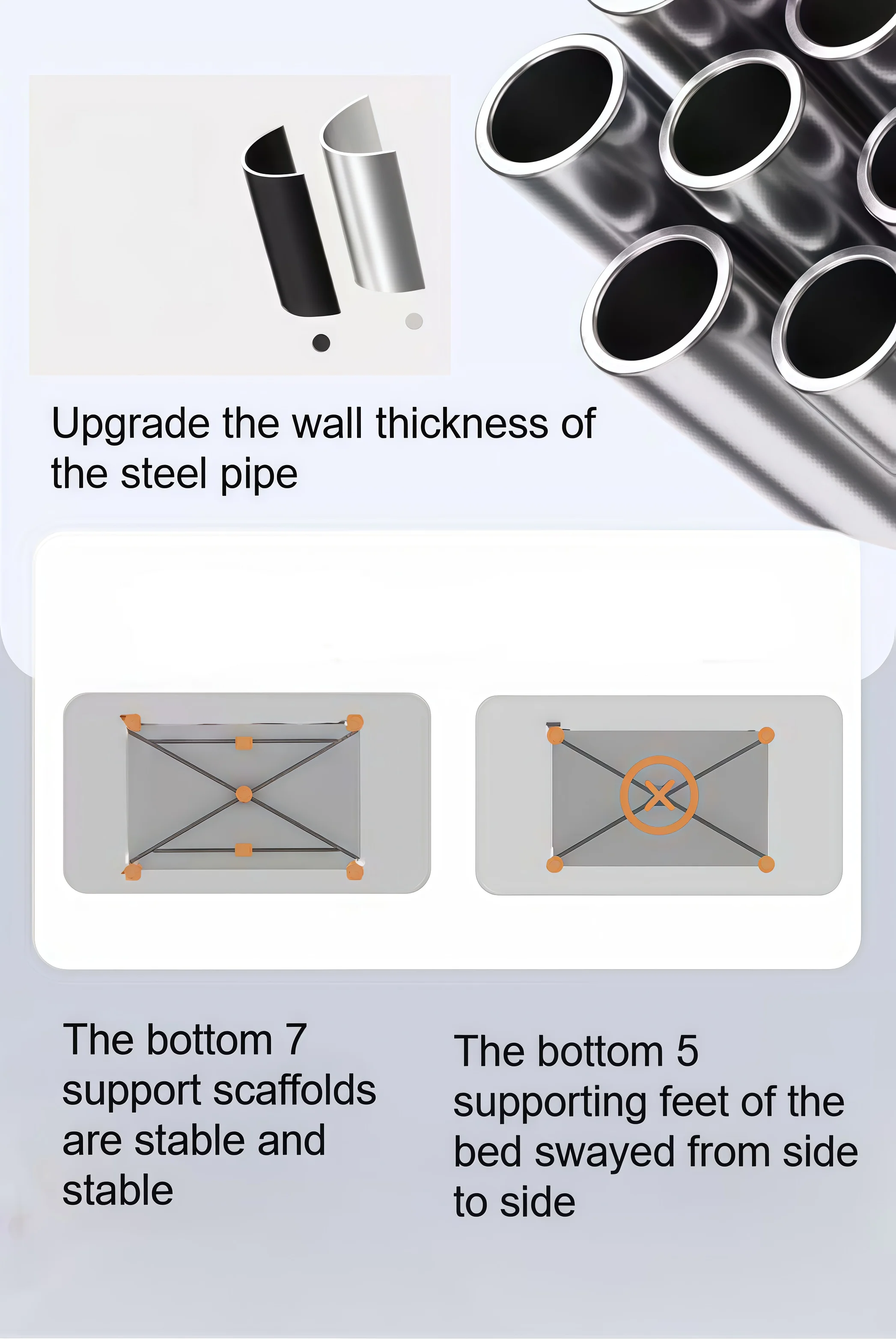 Upgrade the wall thickness of the steel pipe

The bottom 7 support scaffolds are stable and stable

The bottom 5 supporting feet of the bed swayed from side to side