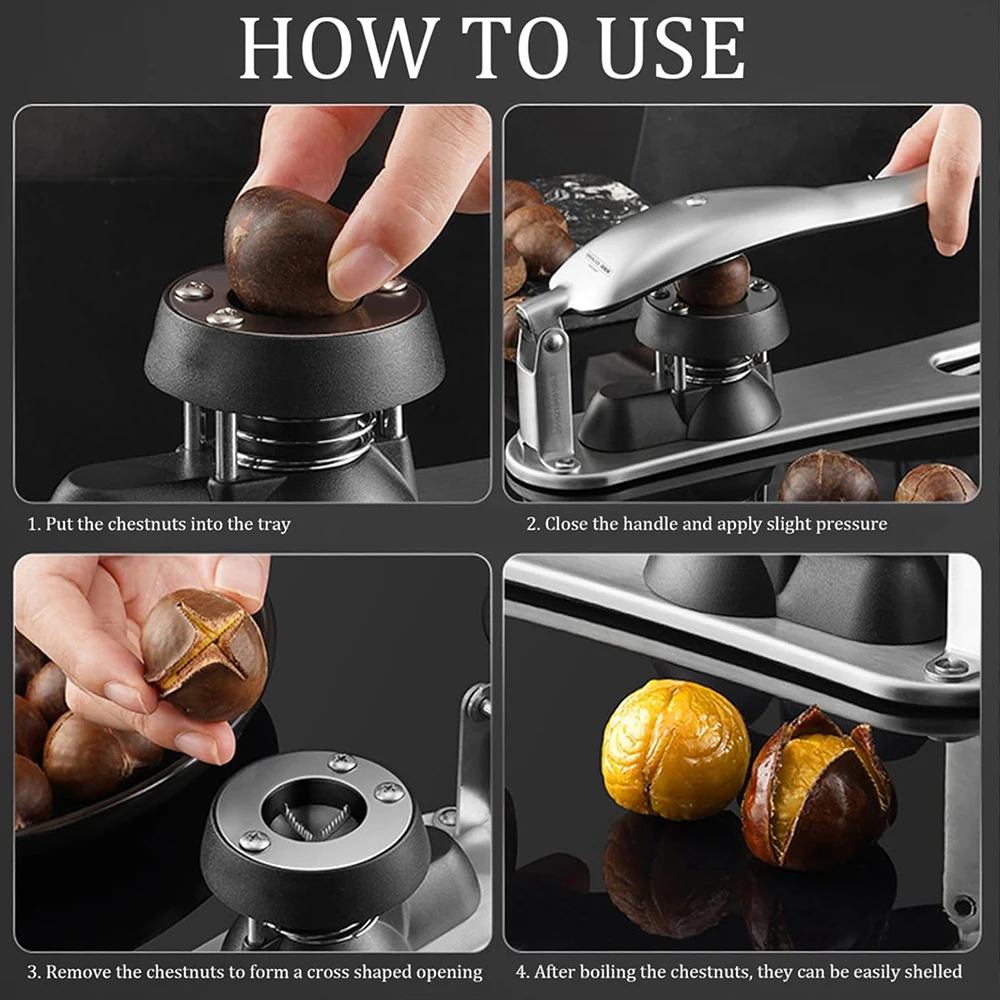 HOW TO USE

1. Put the chestnuts into the tray

2. Close the handle and apply slight pressure

3. Remove the chestnuts to form a cross shaped opening

4. After boiling the chestnuts, they can be easily shelled