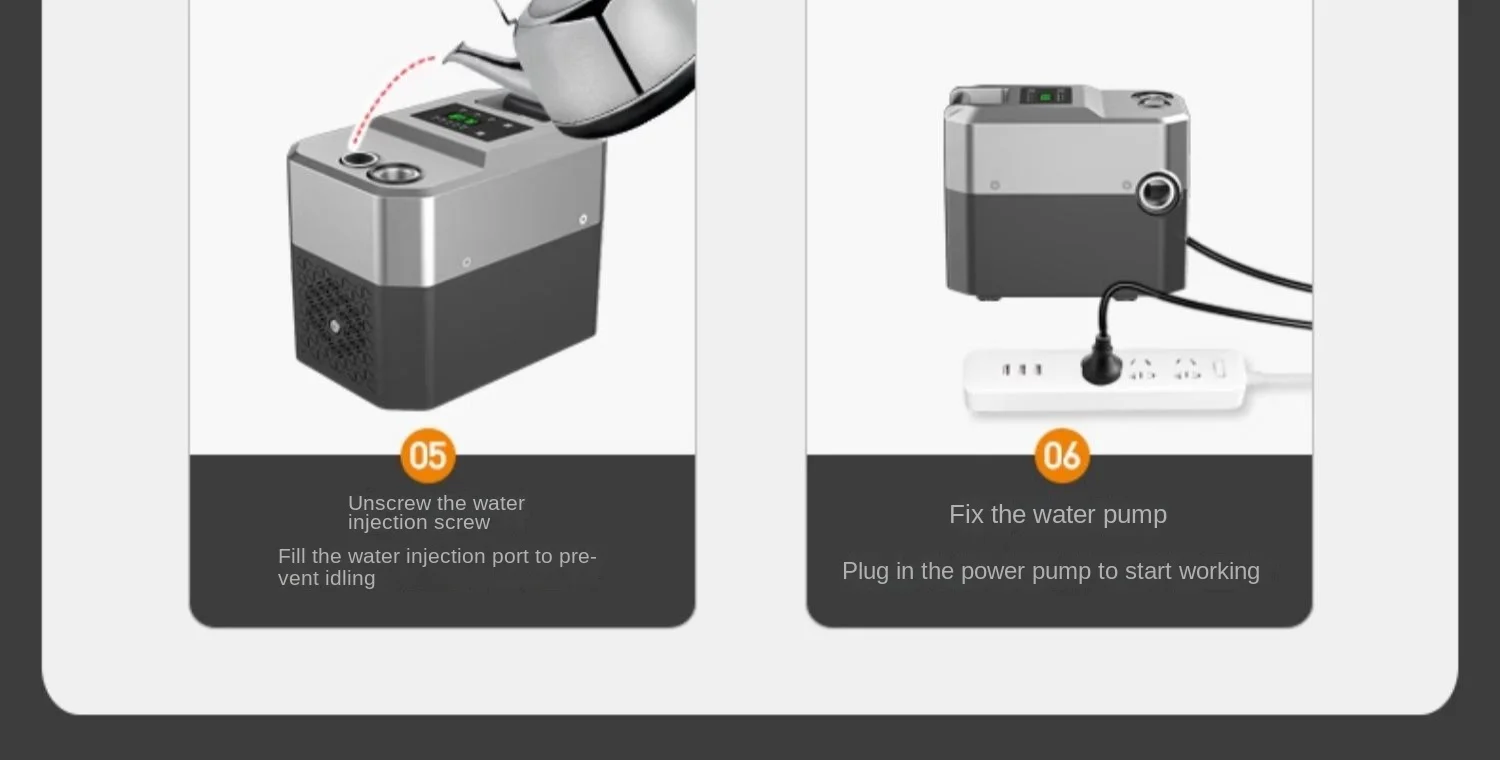 05

Unscrew the water injection screw

Fill the water injection port to prevent idling

06

Fix the water pump

Plug in the power pump to start working