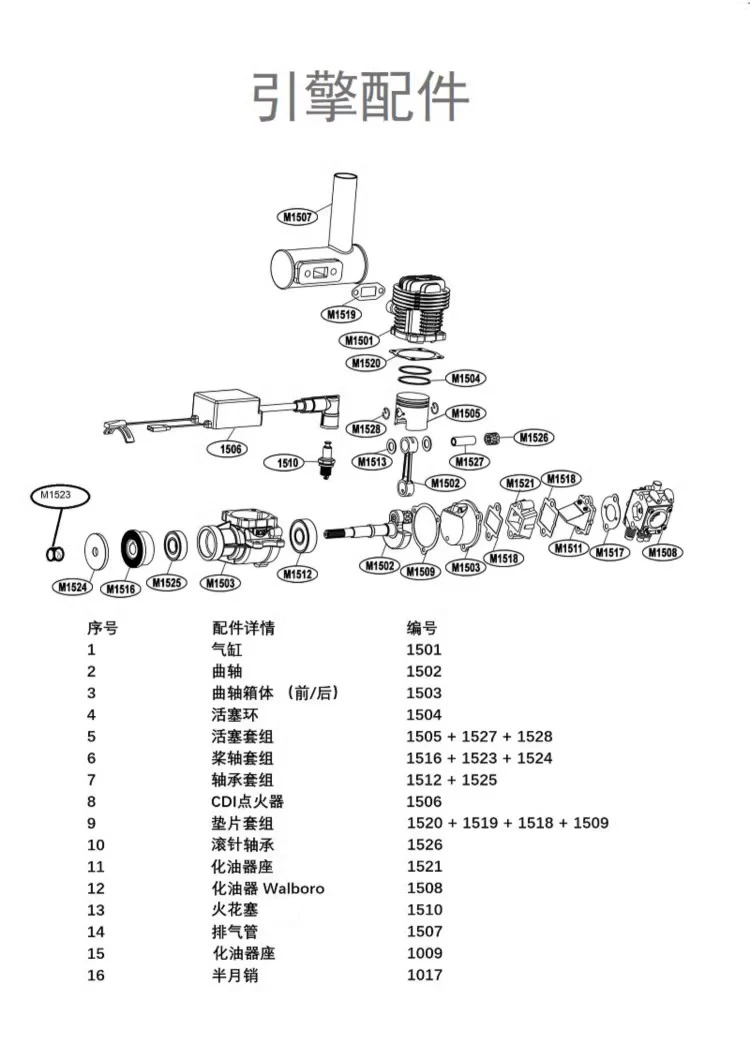 引擎配件

M1507
M1519
M1501
M1520
M1504
M1505
M1528
M1526
1506
1510
M1513
M1527
M1502
M1521
M1518
M1523
M1524
M1516
M1525
M1503
M1512
M1502
M1509
M1503
M1518
M1511
M1517
M1508

| 序号 | 配件详情 | 编号 |
|---|---|---|
| 1 | 气缸 | 1501 |
| 2 | 曲轴 | 1502 |
| 3 | 曲轴箱体 （前/后） | 1503 |
| 4 | 活塞环 | 1504 |
| 5 | 活塞套组 | 1505 + 1527 + 1528 |
| 6 | 桨轴套组 | 1516 + 1523 + 1524 |
| 7 | 轴承套组 | 1512 + 1525 |
| 8 | CDI点火器 | 1506 |
| 9 | 垫片套组 | 1520 + 1519 + 1518 + 1509 |
| 10 | 滚针轴承 | 1526 |
| 11 | 化油器座 | 1521 |
| 12 | 化油器 Walboro | 1508 |
| 13 | 火花塞 | 1510 |
| 14 | 排气管 | 1507 |
| 15 | 化油器座 | 1009 |
| 16 | 半月销 | 1017 |