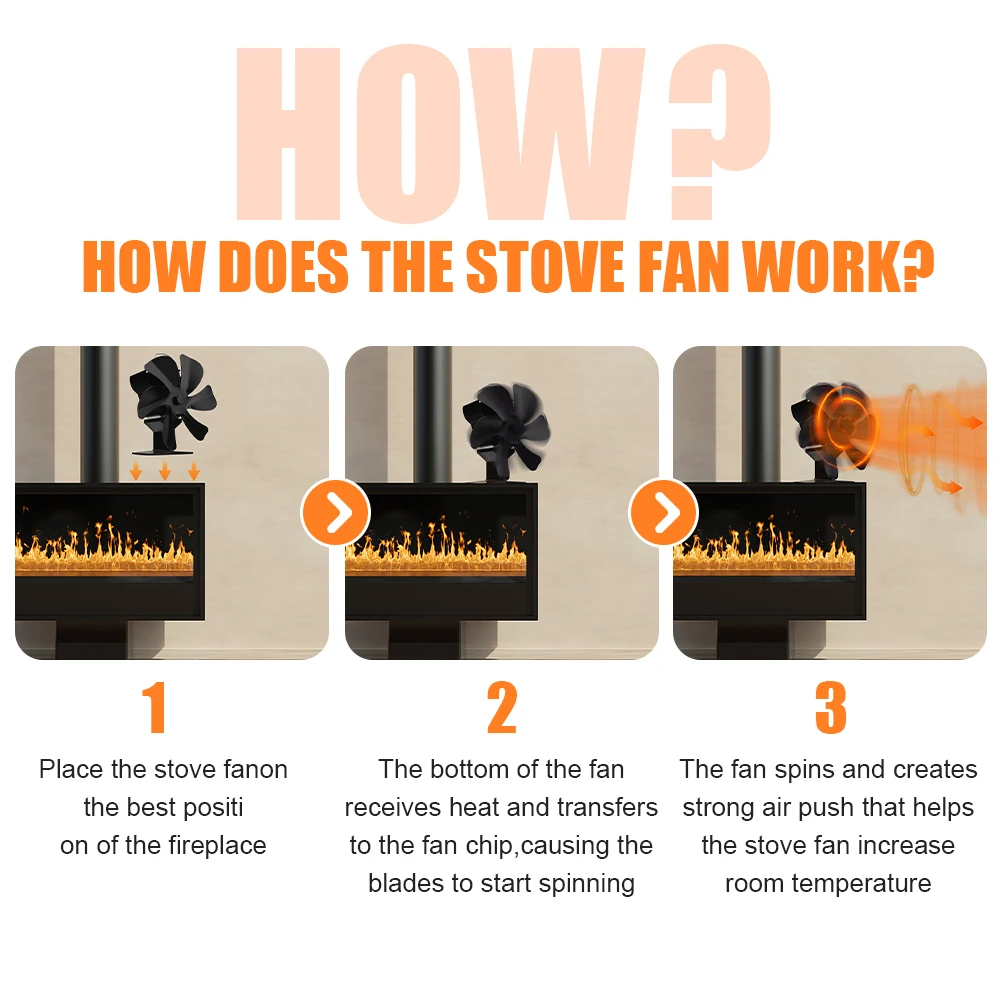 HOW ?

HOW DOES THE STOVE FAN WORK?

1

Place the stove fanon the best positi on of the fireplace

2

The bottom of the fan receives heat and transfers to the fan chip,causing the blades to start spinning

3

The fan spins and creates strong air push that helps the stove fan increase room temperature