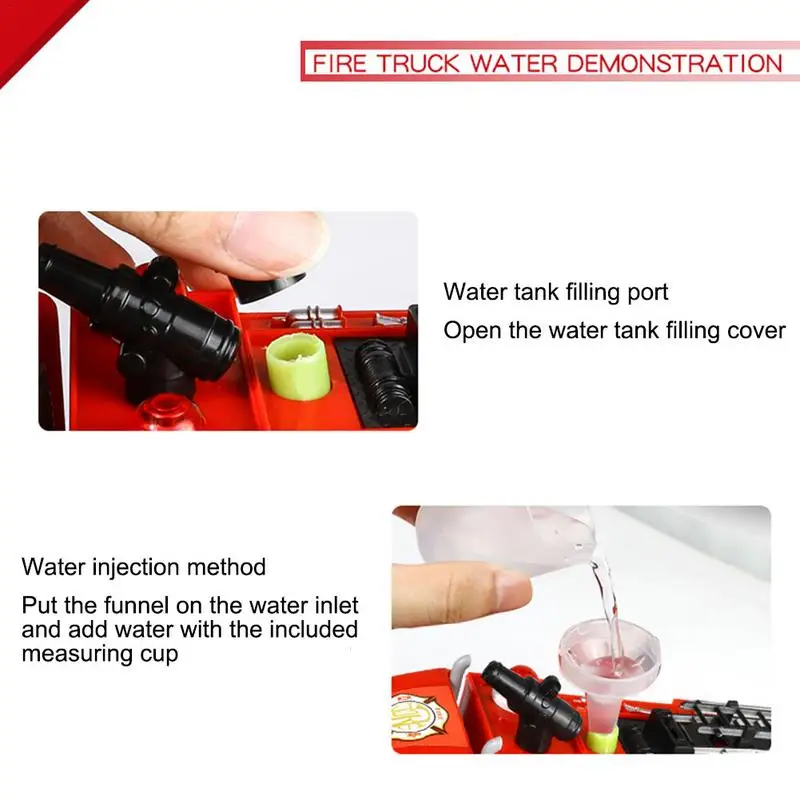 FIRE TRUCK WATER DEMONSTRATION

Water tank filling port

Open the water tank filling cover

Water injection method

Put the funnel on the water inlet and add water with the included measuring cup