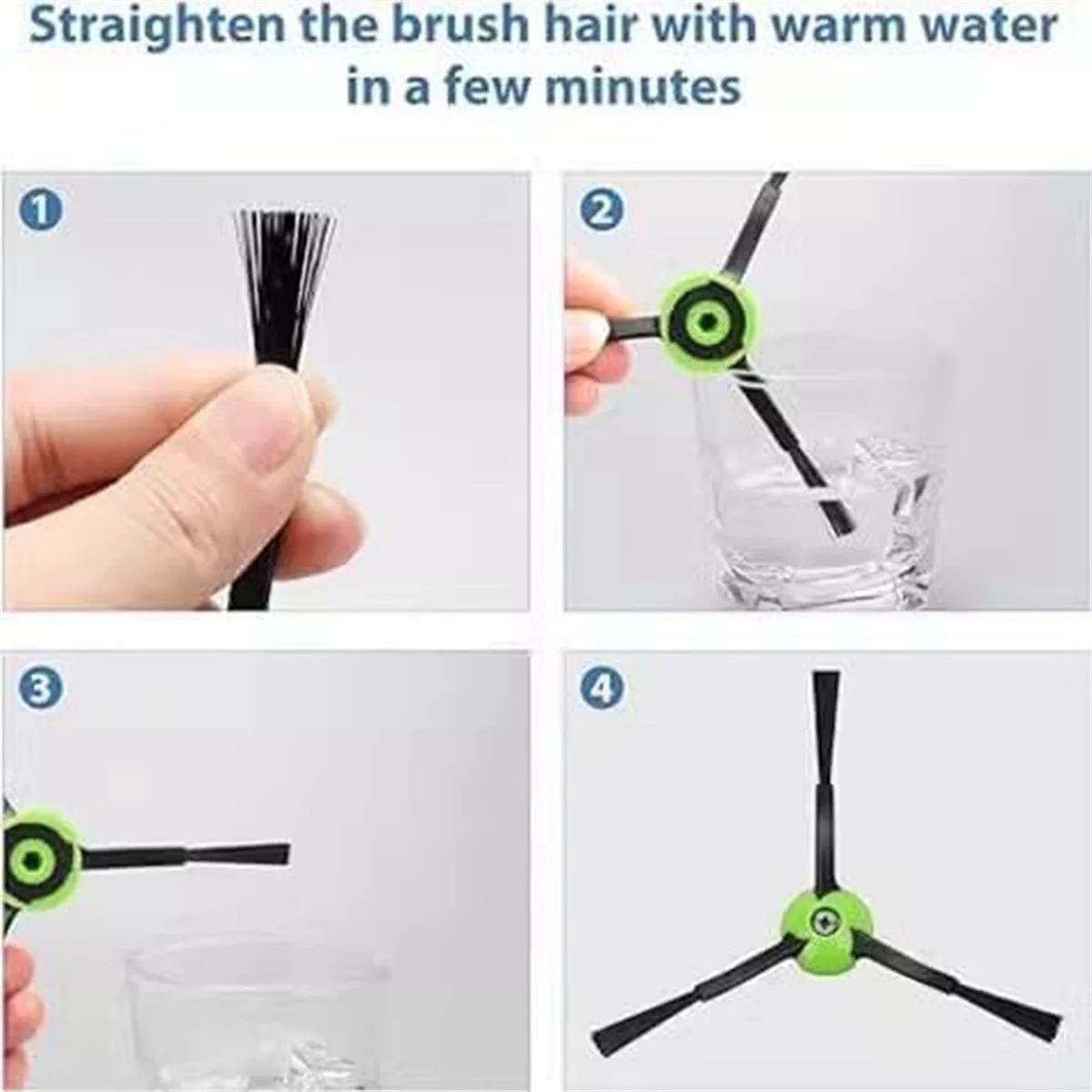 Straighten the brush hair with warm water in a few minutes

1

2

3

4