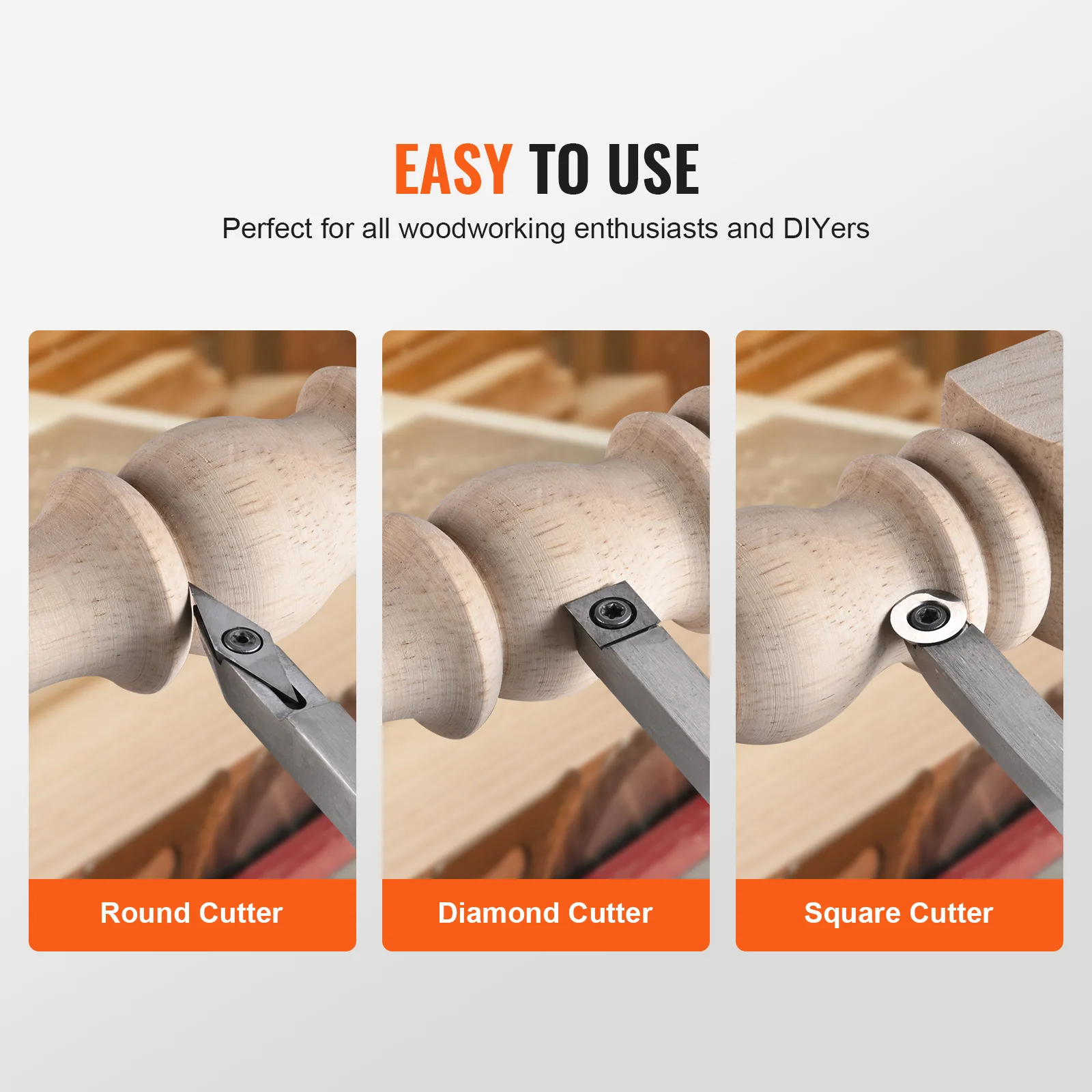 EASY TO USE

Perfect for all woodworking enthusiasts and DIYers

Round Cutter

Diamond Cutter

Square Cutter