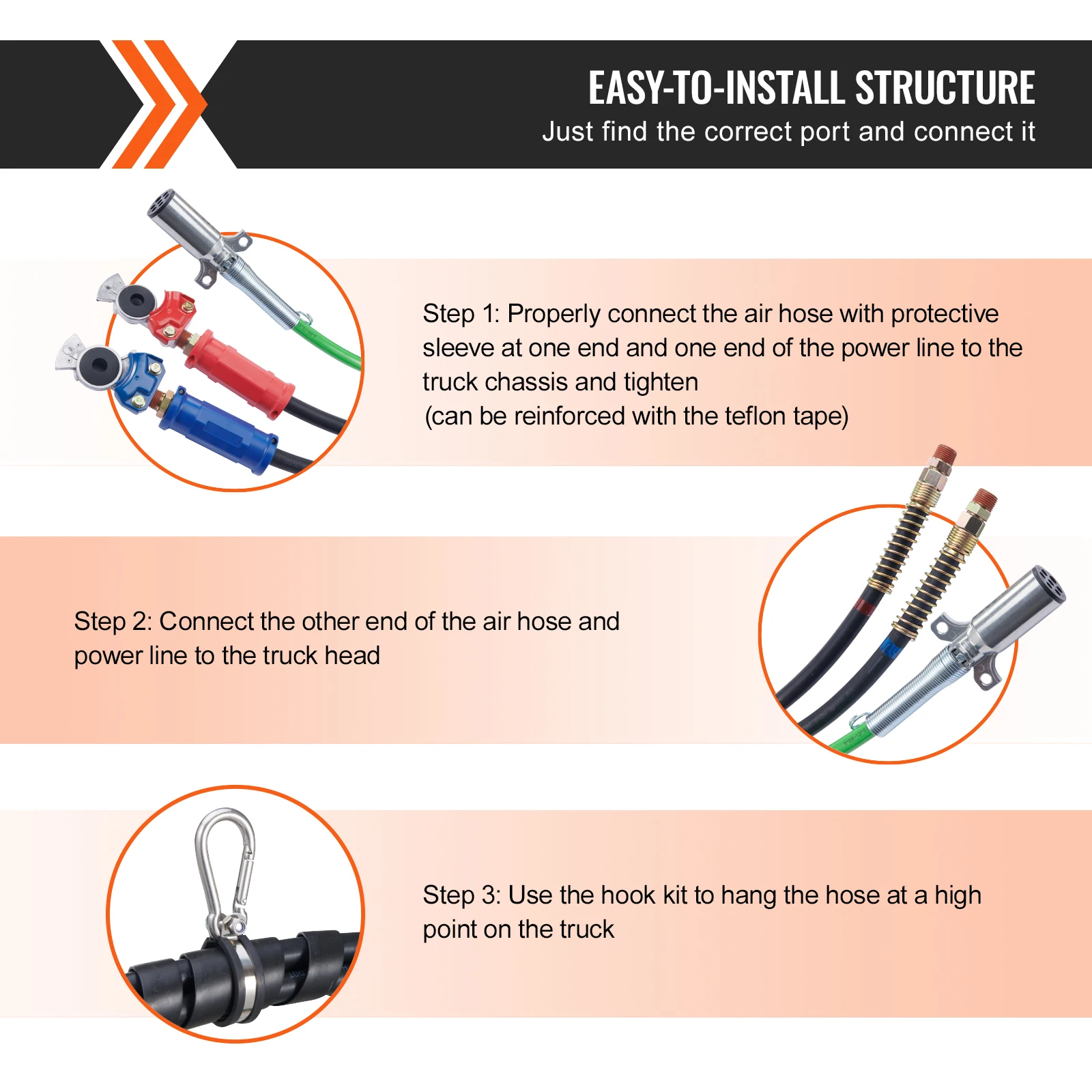 EASY-TO-INSTALL STRUCTURE
Just find the correct port and connect it

Step 1: Properly connect the air hose with protective sleeve at one end and one end of the power line to the truck chassis and tighten
(can be reinforced with the teflon tape)

Step 2: Connect the other end of the air hose and power line to the truck head

Step 3: Use the hook kit to hang the hose at a high point on the truck