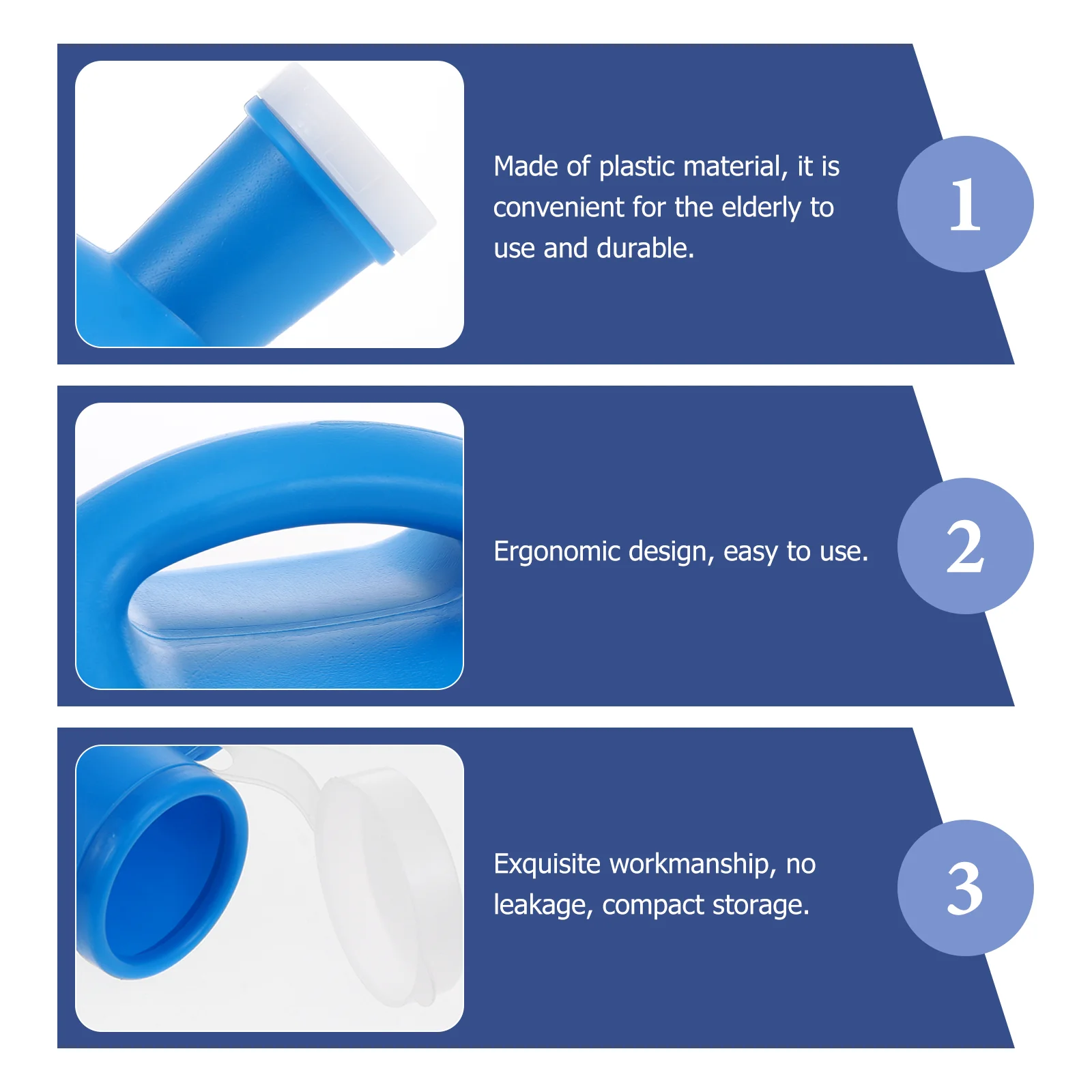 Made of plastic material, it is convenient for the elderly to use and durable.

1

Ergonomic design, easy to use.

2

Exquisite workmanship, no leakage, compact storage.

3