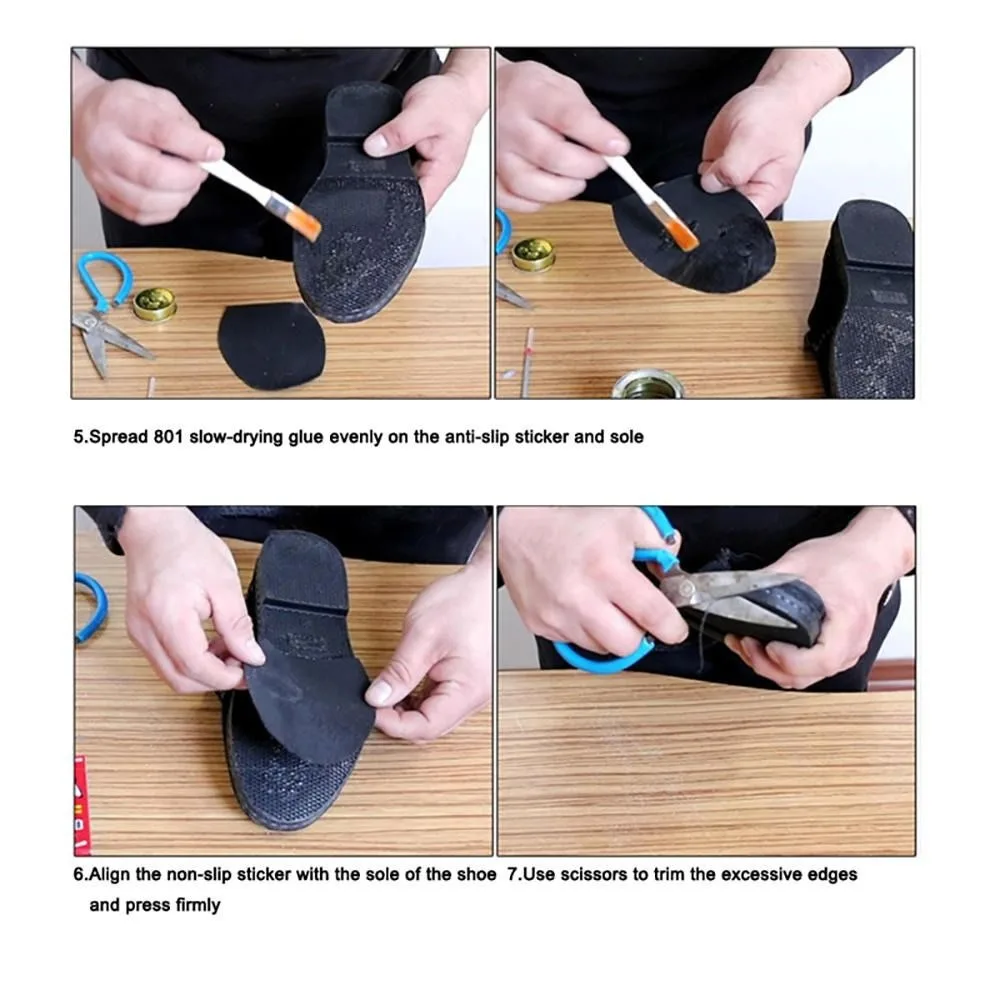 5.Spread 801 slow-drying glue evenly on the anti-slip sticker and sole

6.Align the non-slip sticker with the sole of the shoe and press firmly

7.Use scissors to trim the excessive edges