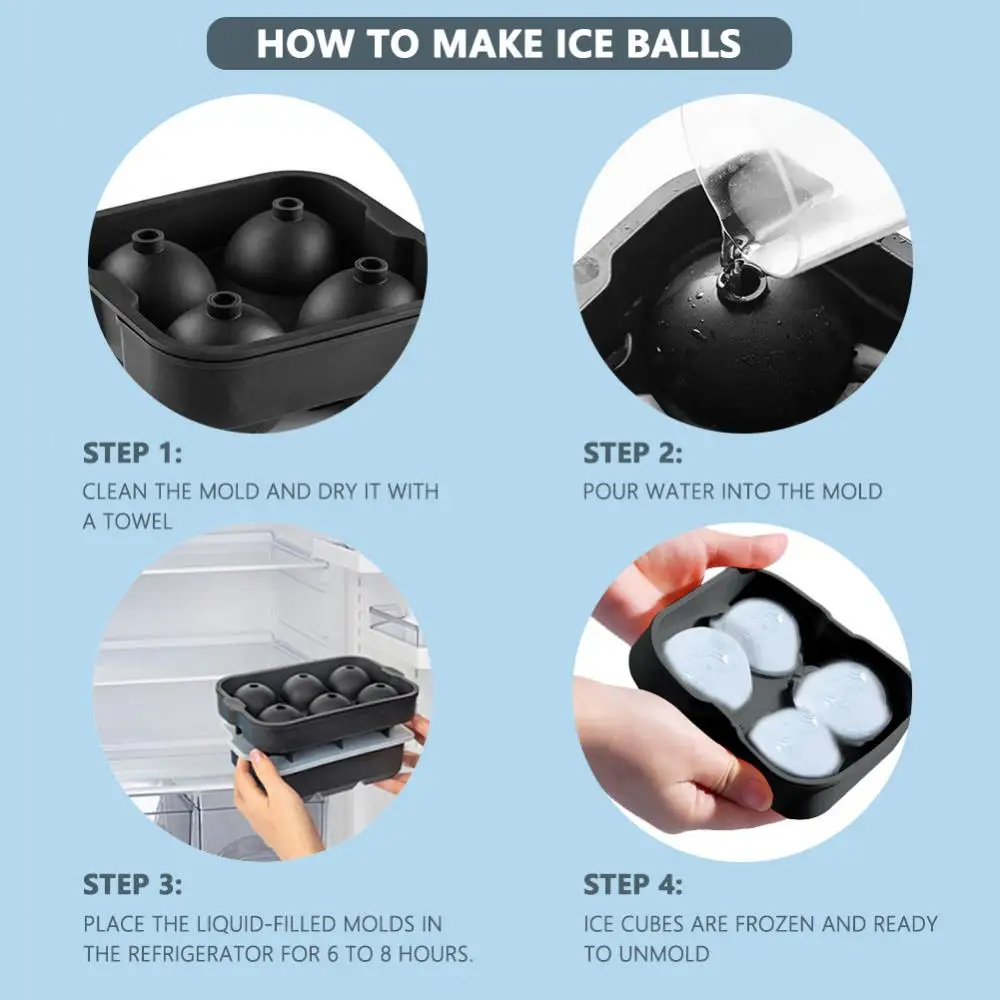 HOW TO MAKE ICE BALLS

STEP 1:
CLEAN THE MOLD AND DRY IT WITH A TOWEL

STEP 2:
POUR WATER INTO THE MOLD

STEP 3:
PLACE THE LIQUID-FILLED MOLDS IN THE REFRIGERATOR FOR 6 TO 8 HOURS.

STEP 4:
ICE CUBES ARE FROZEN AND READY TO UNMOLD