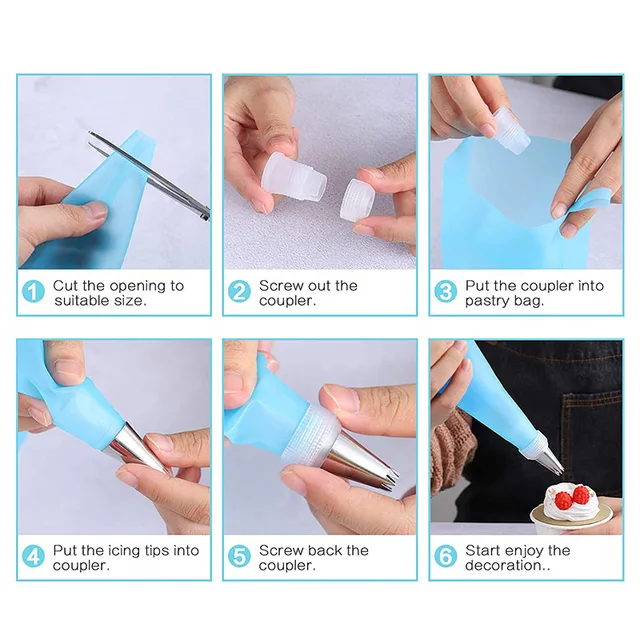 1 Cut the opening to suitable size.

2 Screw out the coupler.

3 Put the coupler into pastry bag.

4 Put the icing tips into coupler.

5 Screw back the coupler.

6 Start enjoy the decoration..