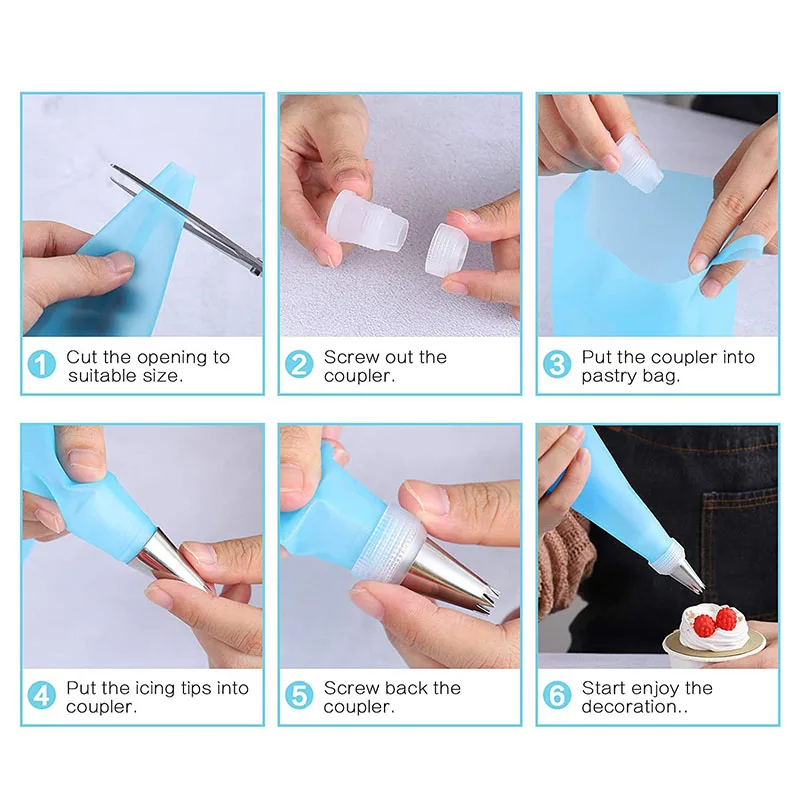 1 Cut the opening to suitable size.

2 Screw out the coupler.

3 Put the coupler into pastry bag.

4 Put the icing tips into coupler.

5 Screw back the coupler.

6 Start enjoy the decoration..