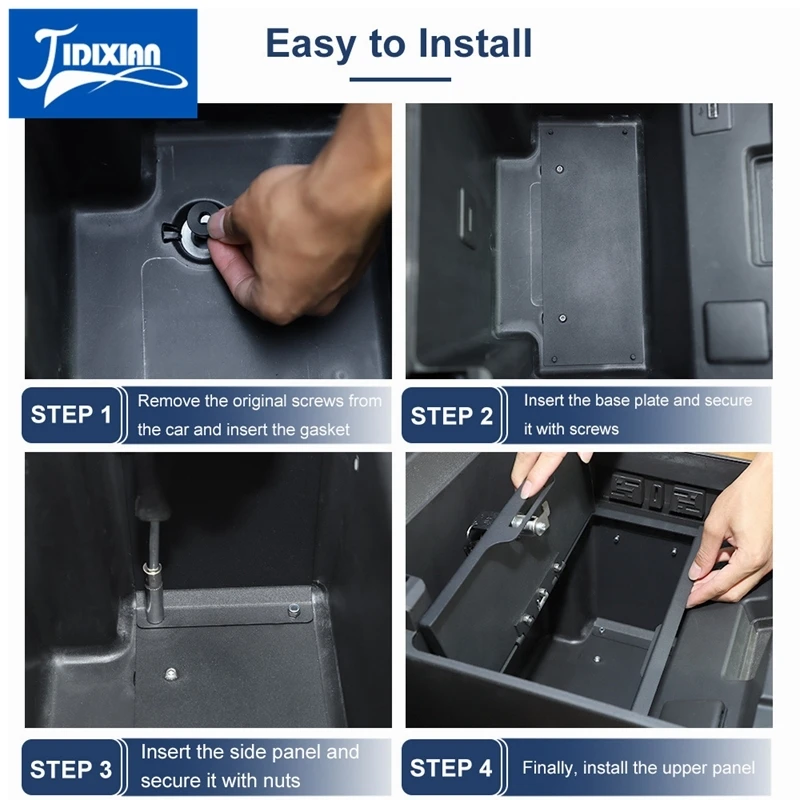 JIDIXIAN

Easy to Install

STEP 1 Remove the original screws from the car and insert the gasket

STEP 2 Insert the base plate and secure it with screws

STEP 3 Insert the side panel and secure it with nuts

STEP 4 Finally, install the upper panel