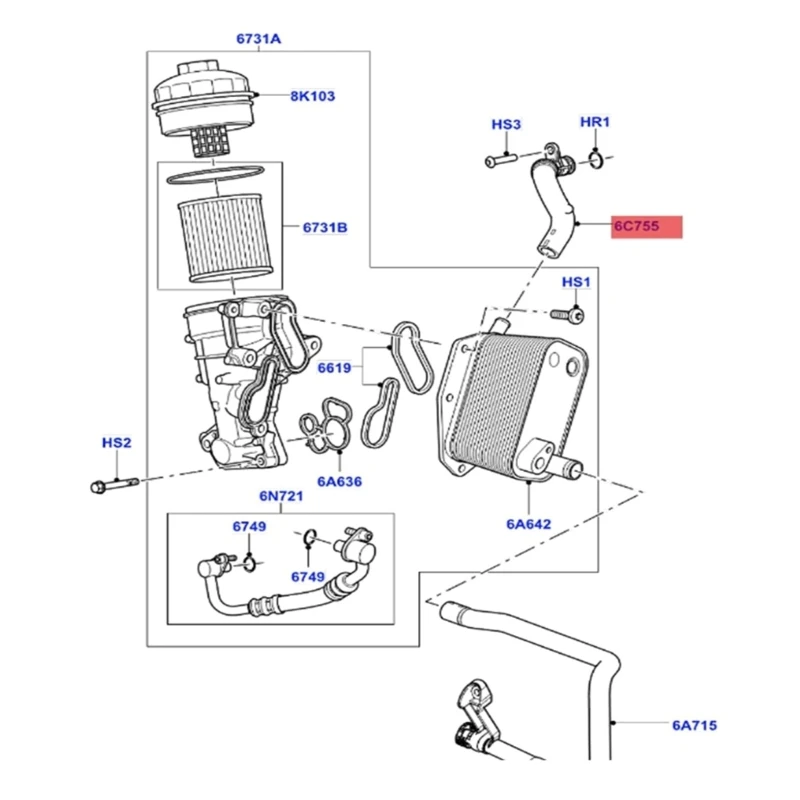 6731A
8K103
HS3
HR1
6731B
6C755
HS1
6619
HS2
6A636
6N721
6749
6749
6A642
6A715