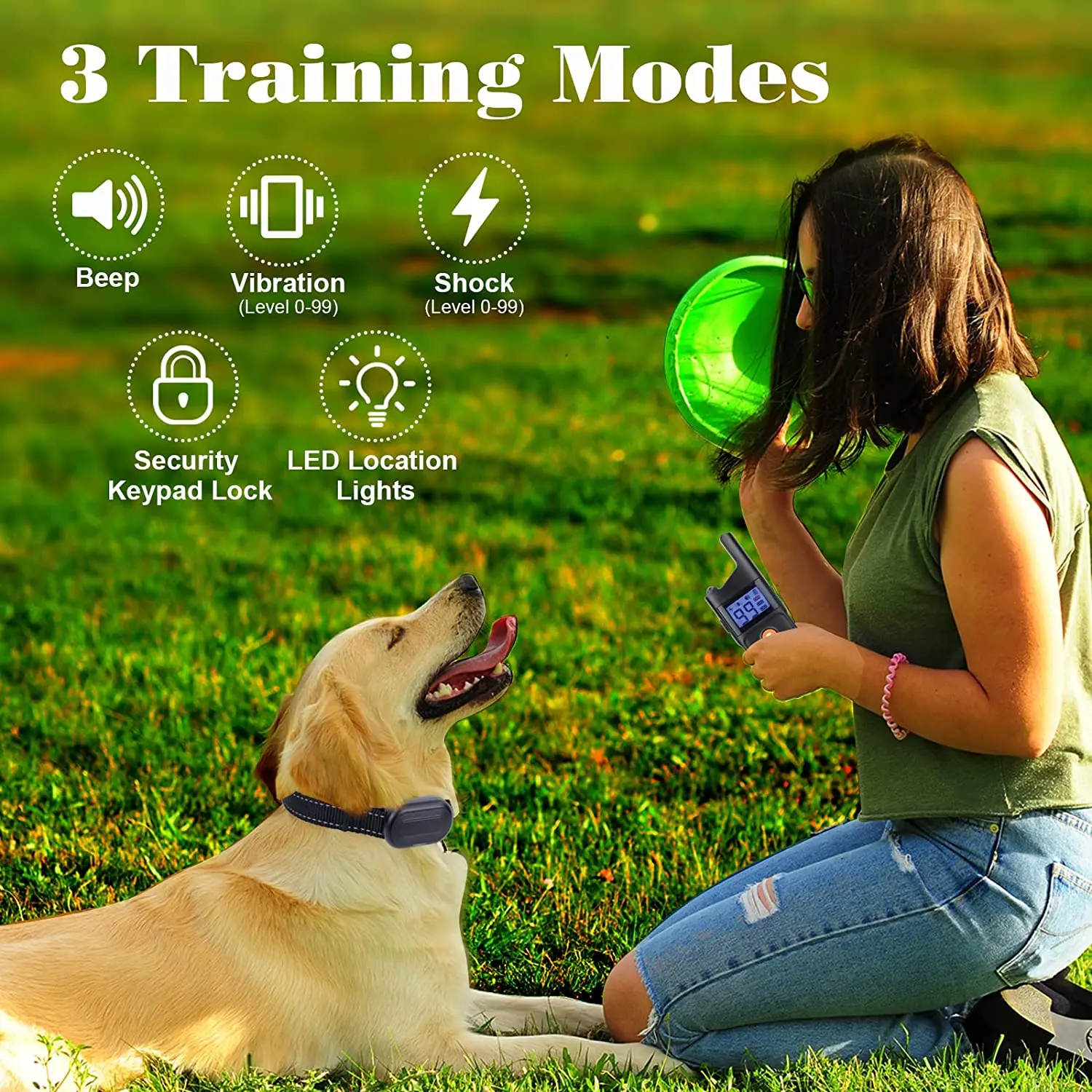 3 Training Modes

Beep

Vibration
(Level 0-99)

Shock
(Level 0-99)

Security Keypad Lock

LED Location Lights

99