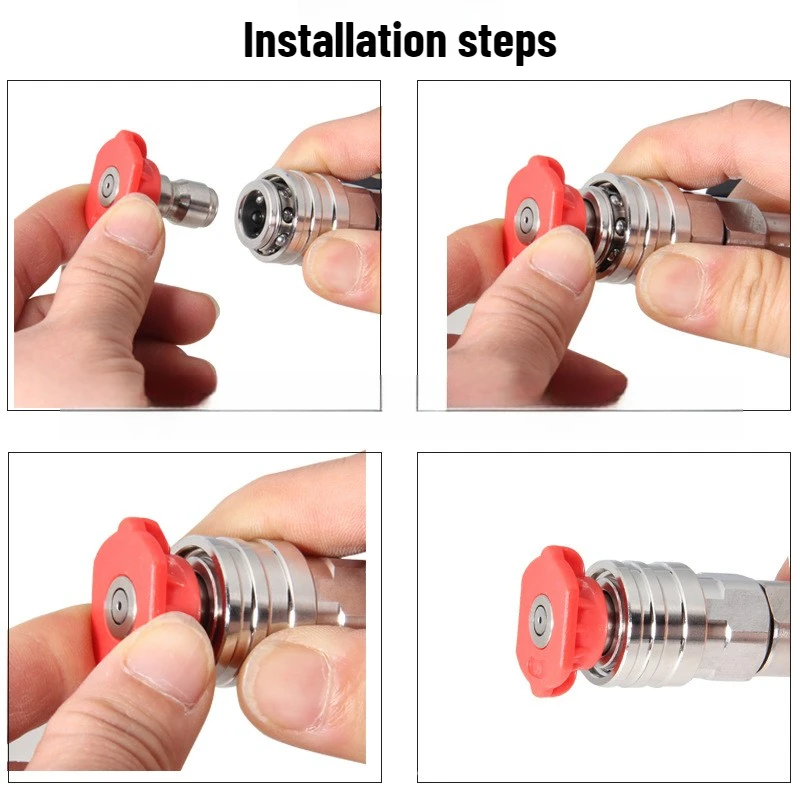 Installation steps