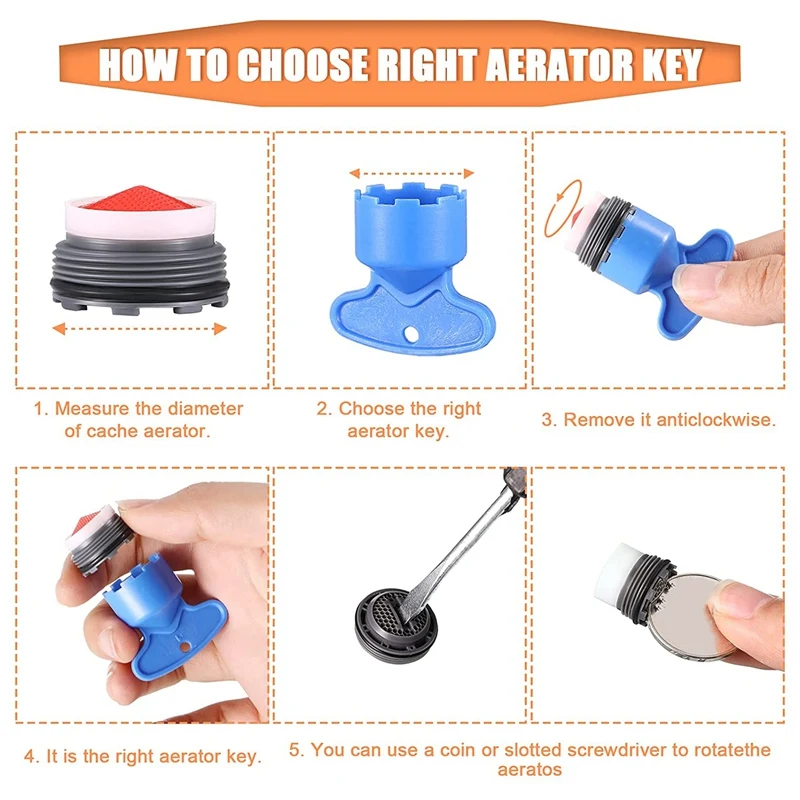 HOW TO CHOOSE RIGHT AERATOR KEY

1. Measure the diameter of cache aerator.

2. Choose the right aerator key.

3. Remove it anticlockwise.

4. It is the right aerator key.

5. You can use a coin or slotted screwdriver to rotatethe aeratos