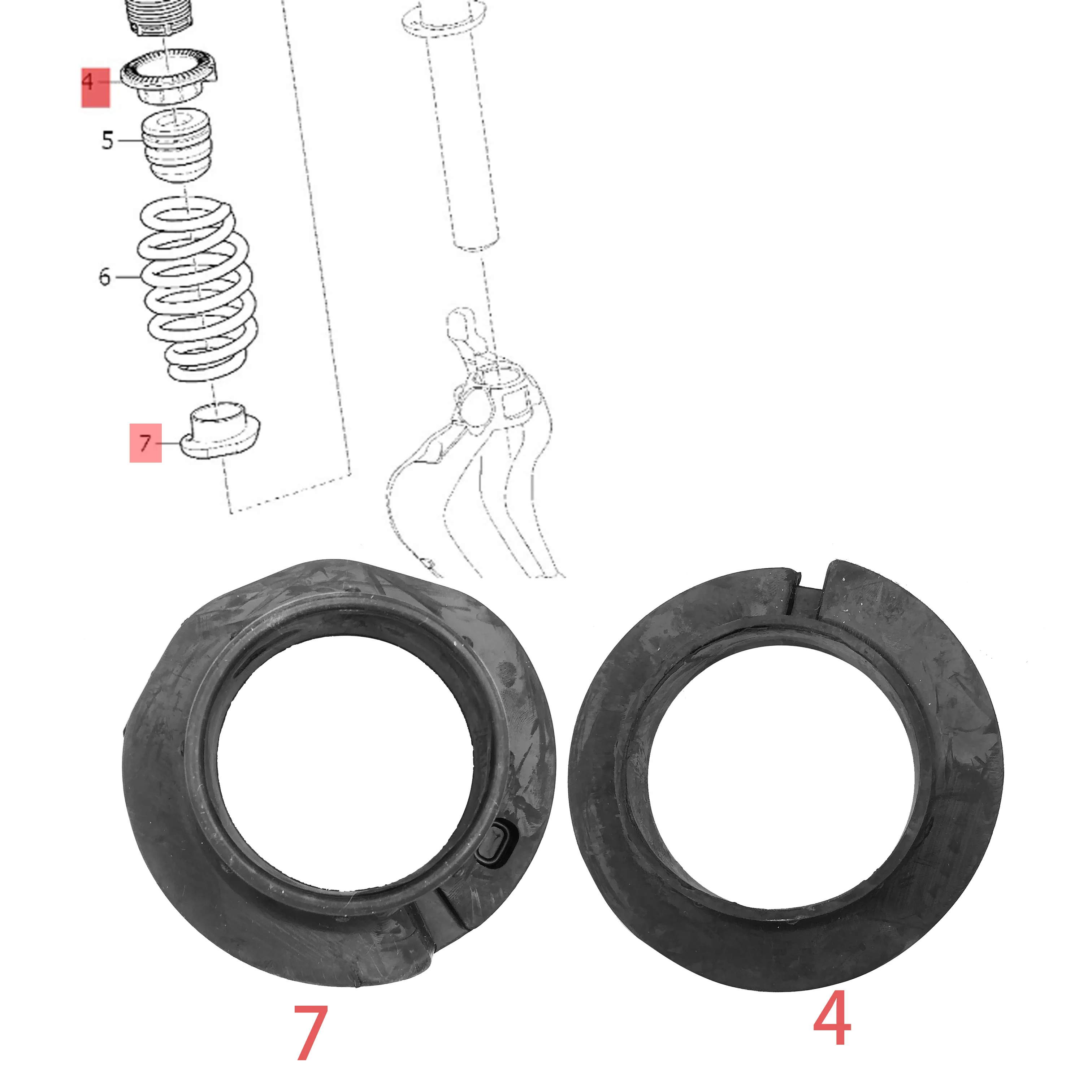 4
5
6
7
7
4