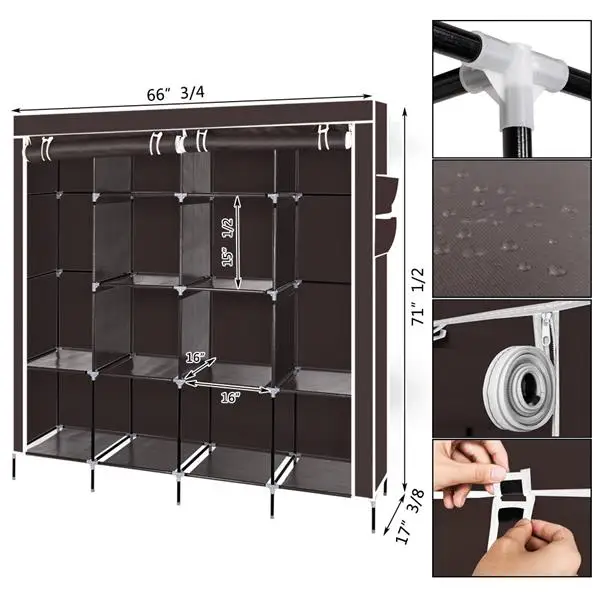 66" 3/4

15" 1/2

16"

16"

71" 1/2

17" 3/8