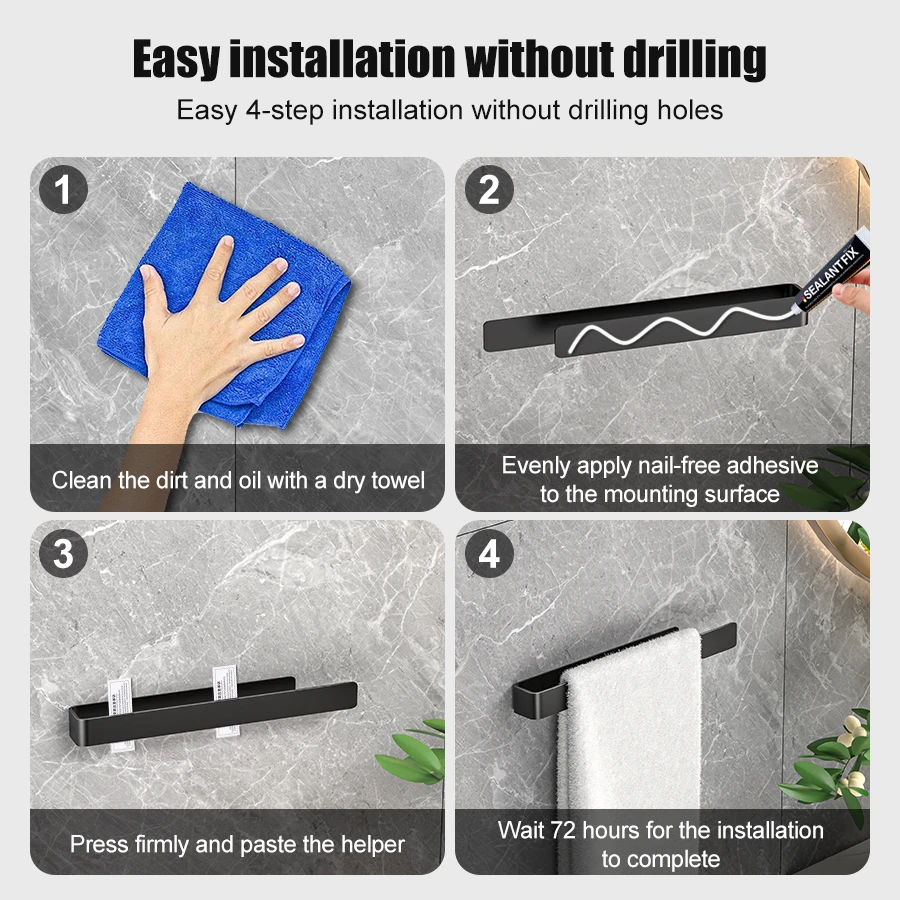 Easy installation without drilling
Easy 4-step installation without drilling holes

1
Clean the dirt and oil with a dry towel

2
SEALANTFIX
Evenly apply nail-free adhesive to the mounting surface

3
Press firmly and paste the helper

4
Wait 72 hours for the installation to complete