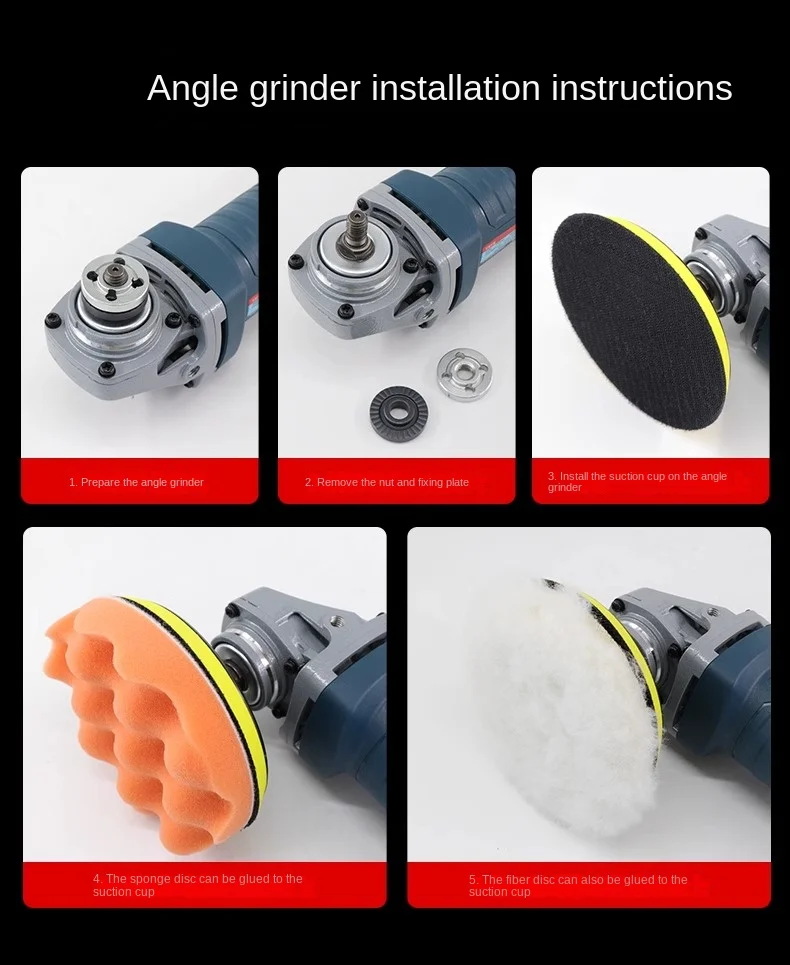 Angle grinder installation instructions

1. Prepare the angle grinder

2. Remove the nut and fixing plate

3. Install the suction cup on the angle grinder

4. The sponge disc can be glued to the suction cup

5. The fiber disc can also be glued to the suction cup