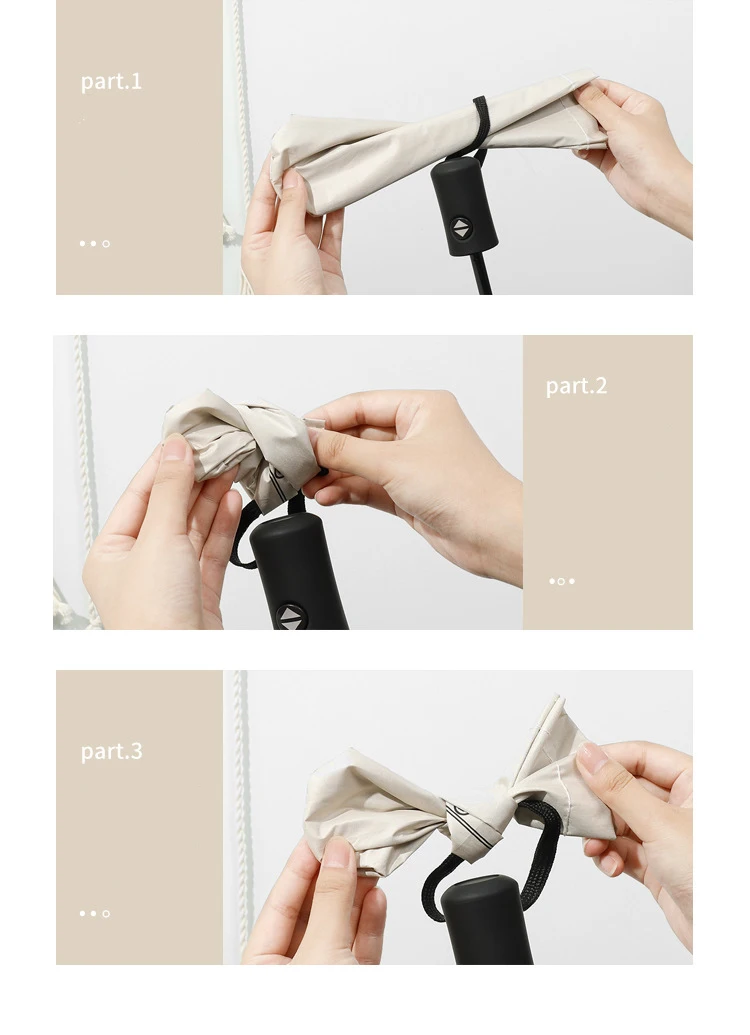 part.1

part.2

part.3