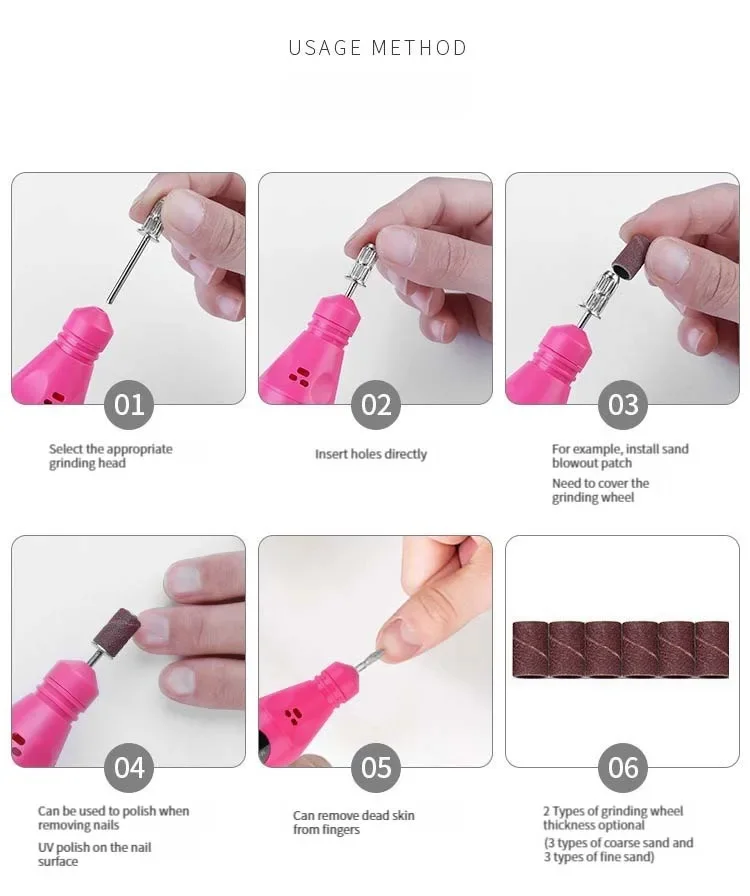 USAGE METHOD

01

Select the appropriate grinding head

02

Insert holes directly

03

For example, install sand blowout patch

Need to cover the grinding wheel

04

Can be used to polish when removing nails

UV polish on the nail surface

05

Can remove dead skin from fingers

06

2 Types of grinding wheel thickness optional

(3 types of coarse sand and 3 types of fine sand)