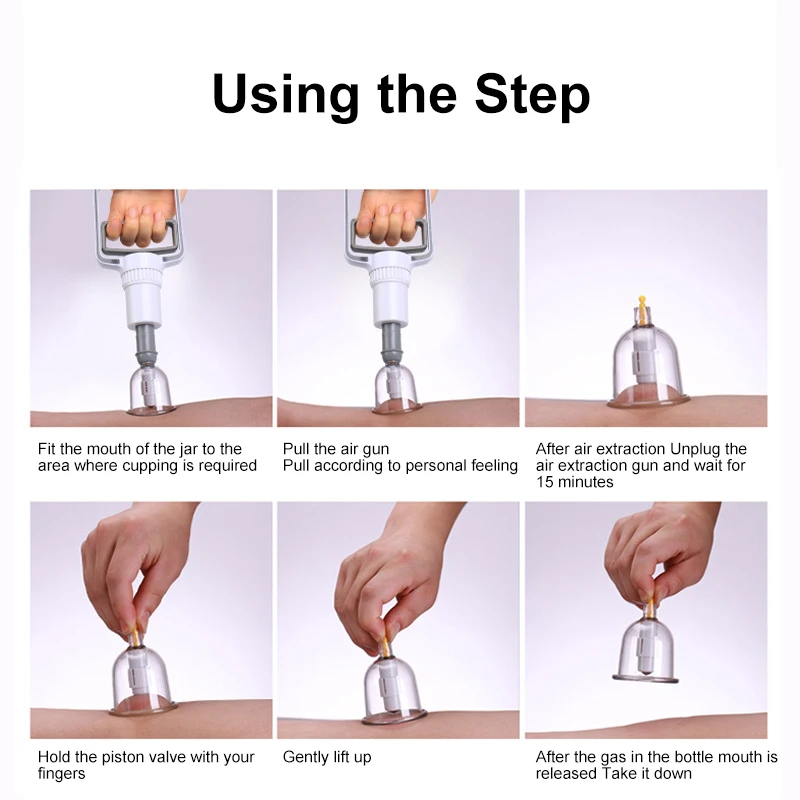 Using the Step

Fit the mouth of the jar to the area where cupping is required

Pull the air gun
Pull according to personal feeling

After air extraction Unplug the air extraction gun and wait for 15 minutes

Hold the piston valve with your fingers

Gently lift up

After the gas in the bottle mouth is released Take it down