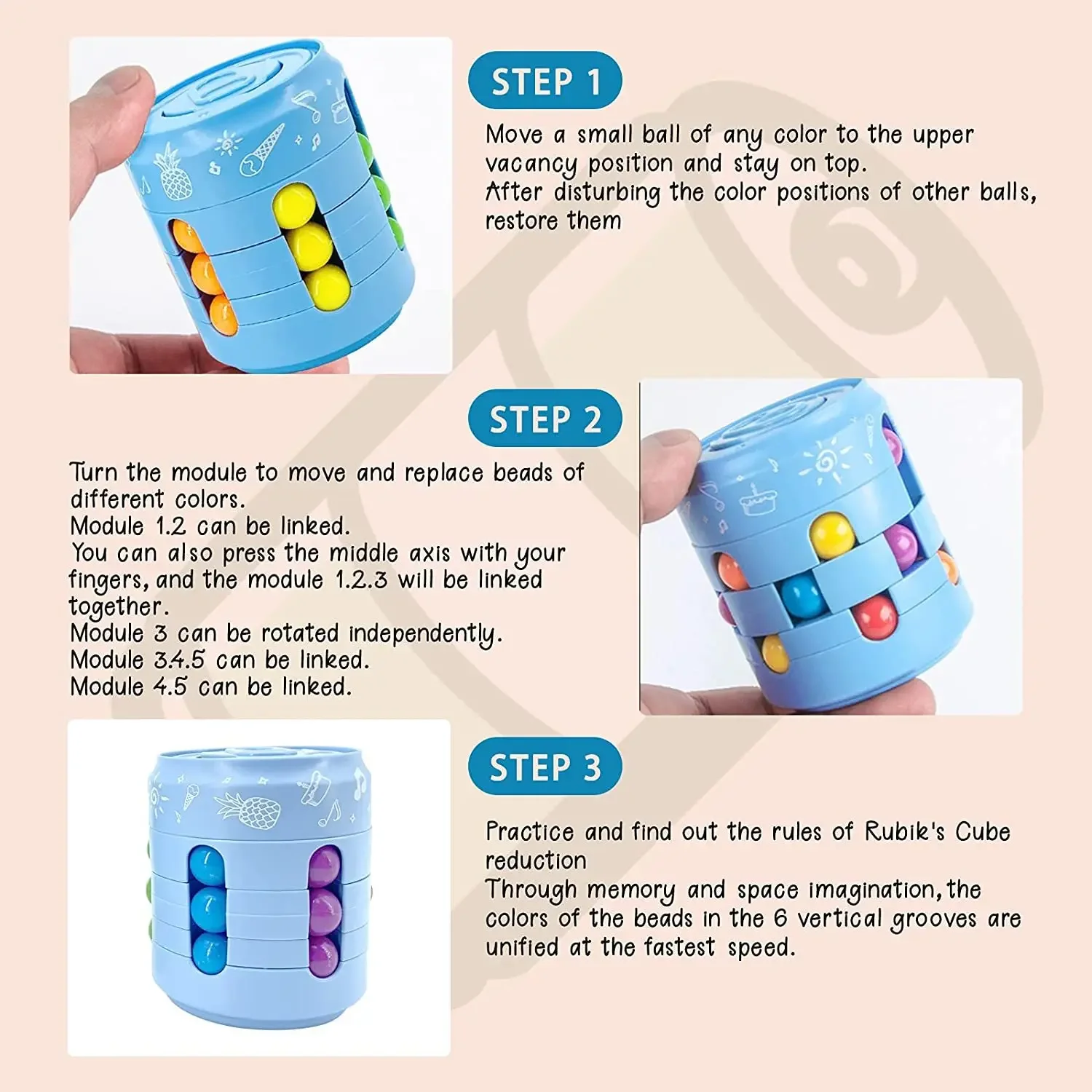 STEP 1

Move a small ball of any color to the upper vacancy position and stay on top.
After disturbing the color positions of other balls, restore them

STEP 2

Turn the module to move and replace beads of different colors.
Module 1.2 can be linked.
You can also press the middle axis with your fingers, and the module 1.2.3 will be linked together.
Module 3 can be rotated independently.
Module 3.4.5 can be linked.
Module 4.5 can be linked.

STEP 3

Practice and find out the rules of Rubik's Cube reduction
Through memory and space imagination, the colors of the beads in the 6 vertical grooves are unified at the fastest speed.