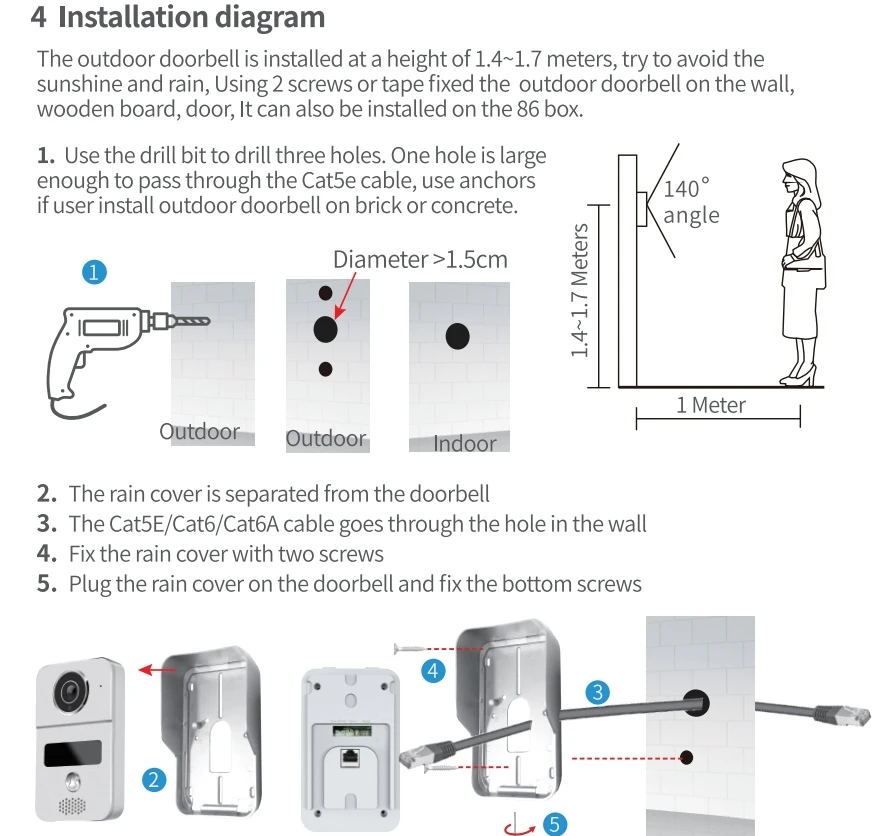 4 Installation diagram

The outdoor doorbell is installed at a height of 1.4~1.7 meters, try to avoid the sunshine and rain, Using 2 screws or tape fixed the outdoor doorbell on the wall, wooden board, door, It can also be installed on the 86 box.

1. Use the drill bit to drill three holes. One hole is large enough to pass through the Cat5e cable, use anchors if user install outdoor doorbell on brick or concrete.

1

Diameter >1.5cm

Outdoor

Outdoor

Indoor

140° angle

1.4~1.7 Meters

1 Meter

2. The rain cover is separated from the doorbell
3. The Cat5E/Cat6/Cat6A cable goes through the hole in the wall
4. Fix the rain cover with two screws
5. Plug the rain cover on the doorbell and fix the bottom screws

2

4

3

5