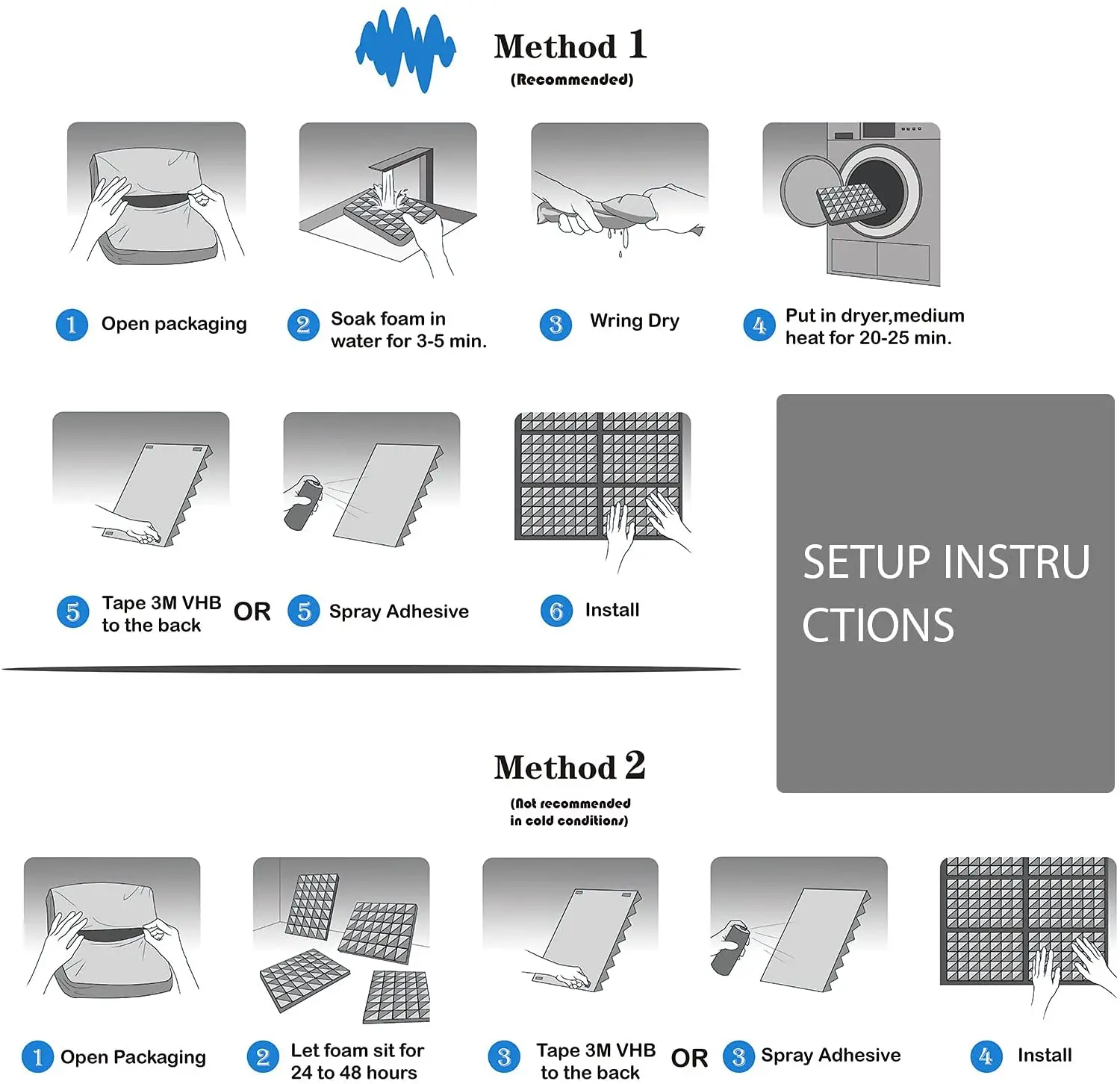 Method 1
(Recommended)

1 Open packaging

2 Soak foam in water for 3-5 min.

3 Wring Dry

4 Put in dryer,medium heat for 20-25 min.

5 Tape 3M VHB to the back

OR

5 Spray Adhesive

6 Install

SETUP INSTRU CTIONS

Method 2
(Not recommended in cold conditions)

1 Open Packaging

2 Let foam sit for 24 to 48 hours

3 Tape 3M VHB to the back

OR

3 Spray Adhesive

4 Install