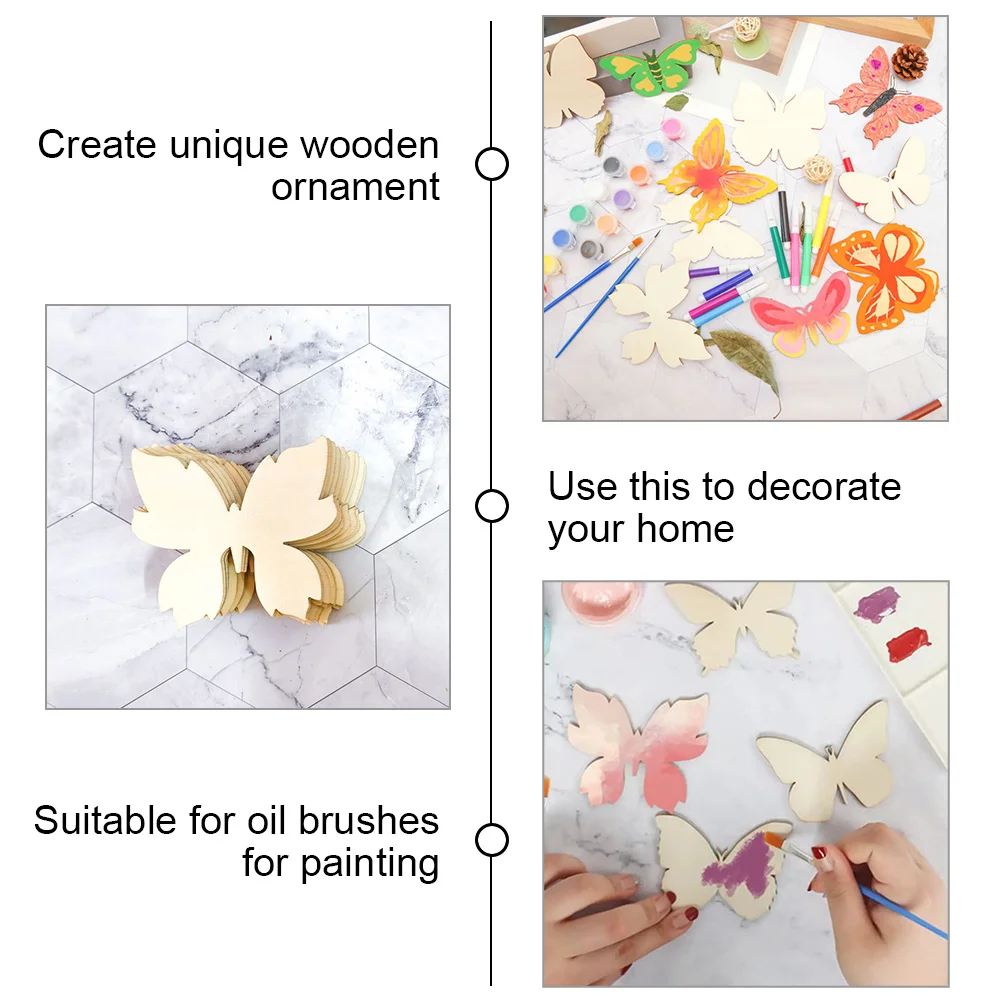 Create unique wooden ornament

Use this to decorate your home

Suitable for oil brushes for painting