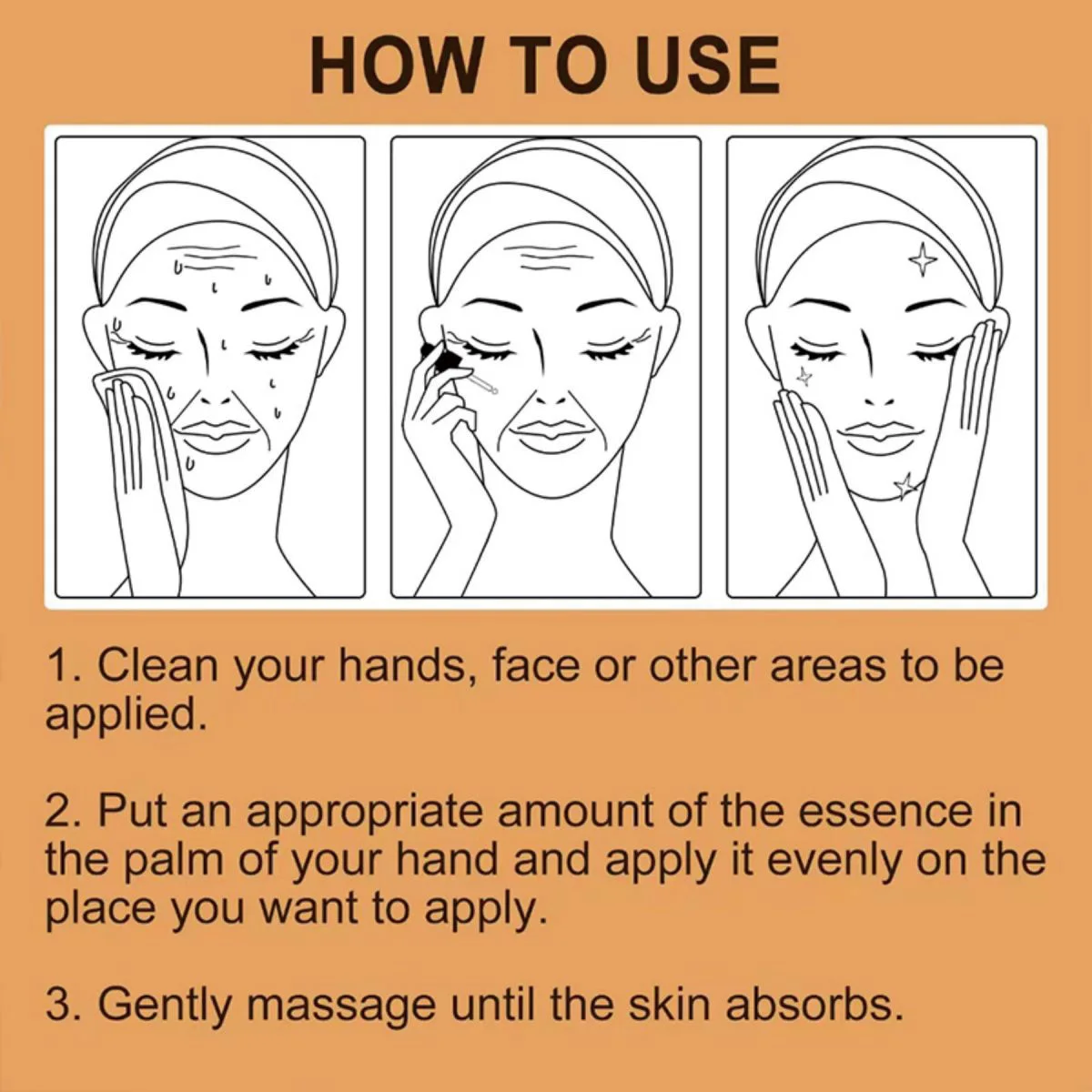 HOW TO USE

1. Clean your hands, face or other areas to be applied.

2. Put an appropriate amount of the essence in the palm of your hand and apply it evenly on the place you want to apply.

3. Gently massage until the skin absorbs.