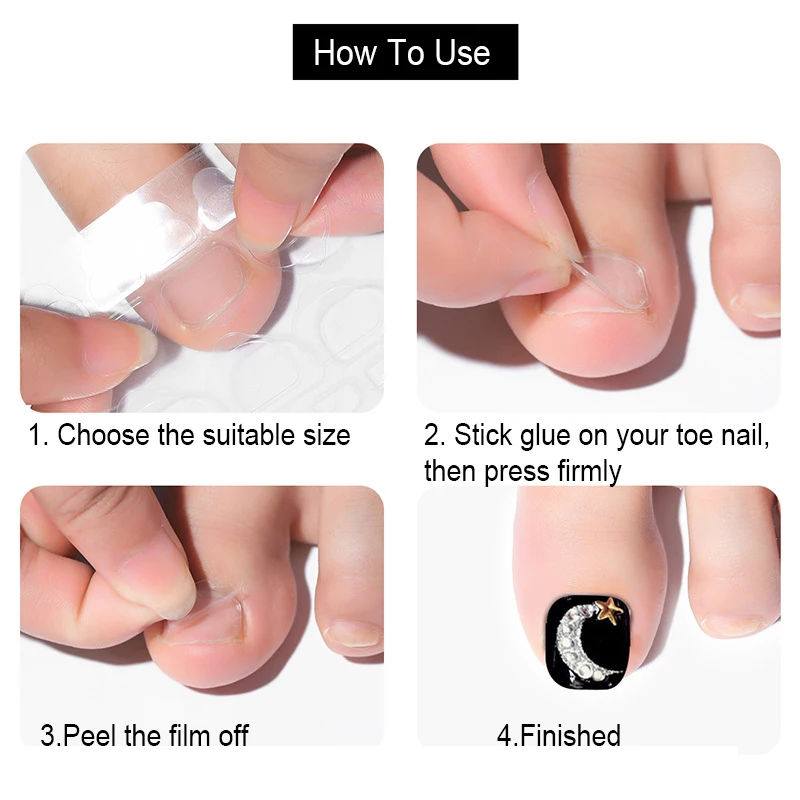 How To Use

1. Choose the suitable size

2. Stick glue on your toe nail, then press firmly

3.Peel the film off

4.Finished