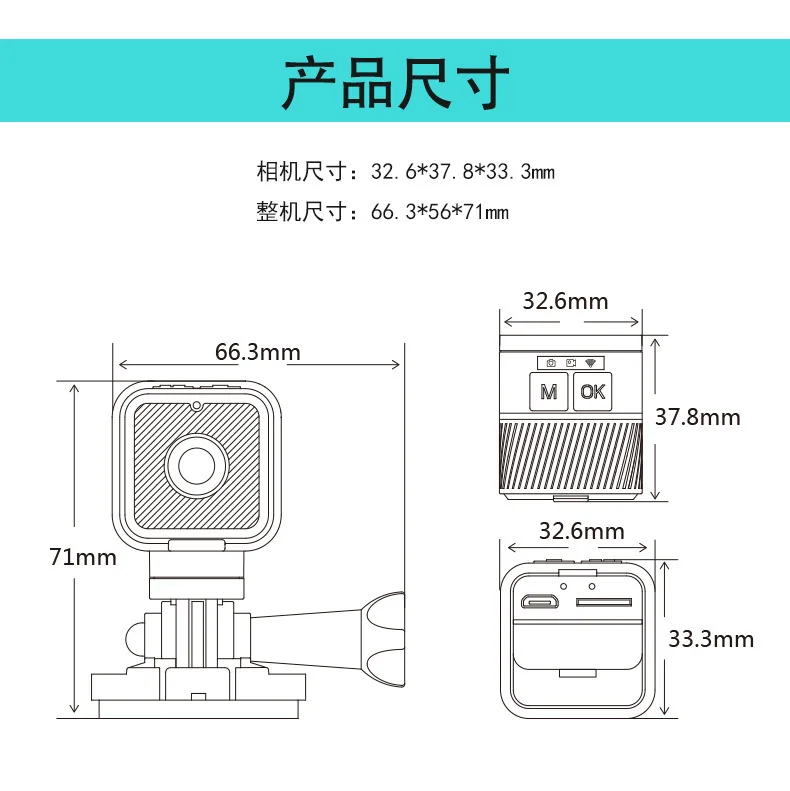 产品尺寸

相机尺寸：32.6*37.8*33.3mm

整机尺寸：66.3*56*71mm

66.3mm

71mm

32.6mm

M

OK

37.8mm

32.6mm

33.3mm