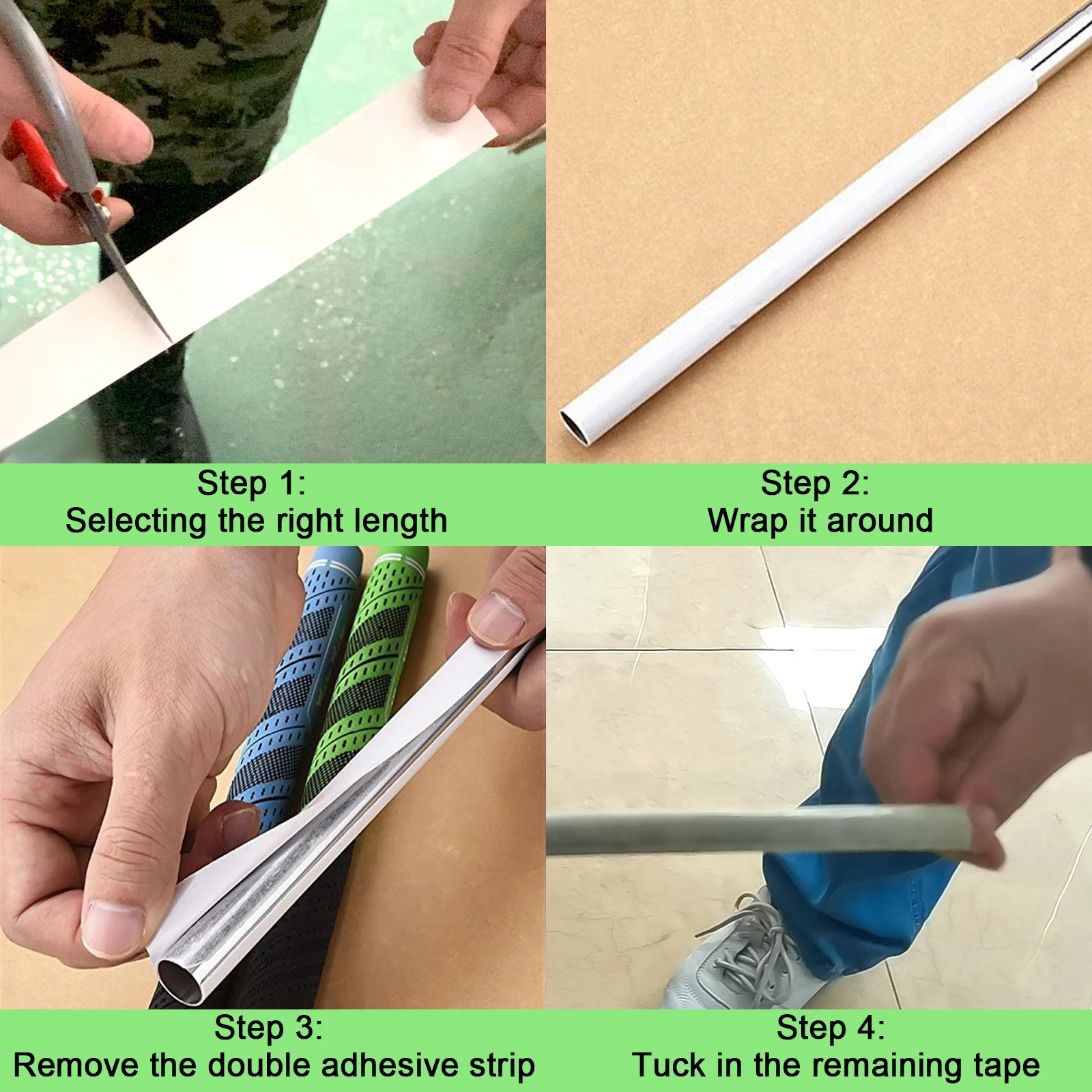 Step 1:
Selecting the right length

Step 2:
Wrap it around

Step 3:
Remove the double adhesive strip

Step 4:
Tuck in the remaining tape