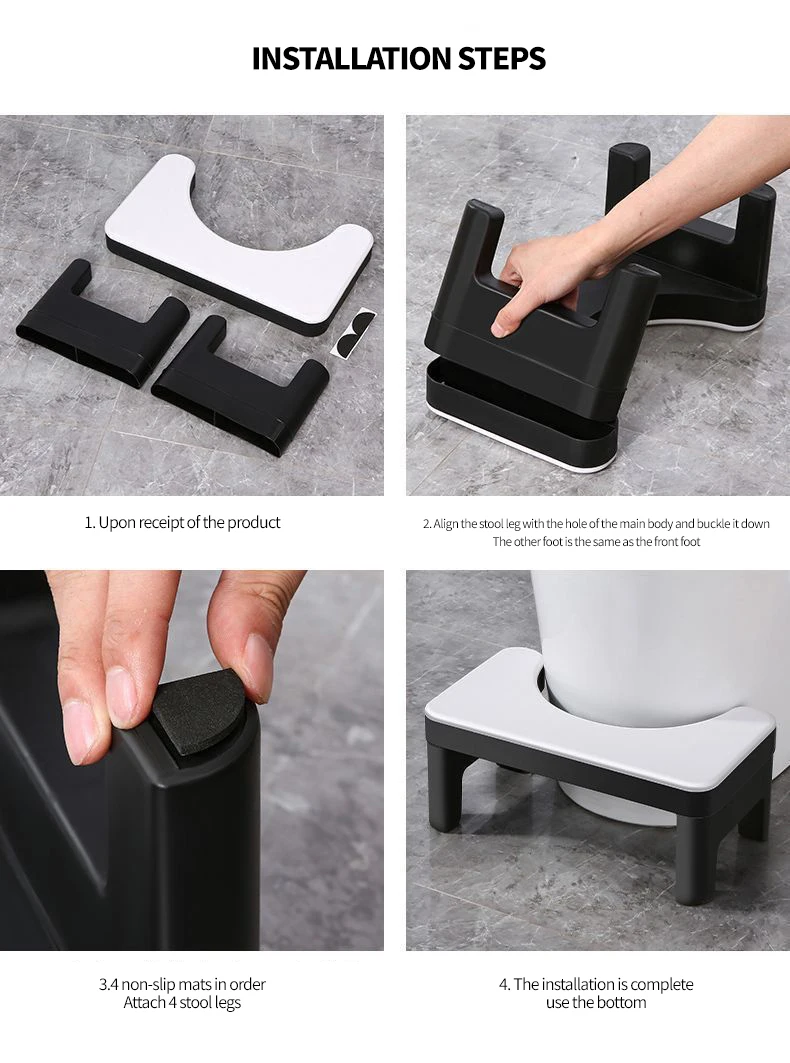 INSTALLATION STEPS

1. Upon receipt of the product

2. Align the stool leg with the hole of the main body and buckle it down
The other foot is the same as the front foot

3.4 non-slip mats in order
Attach 4 stool legs

4. The installation is complete
use the bottom