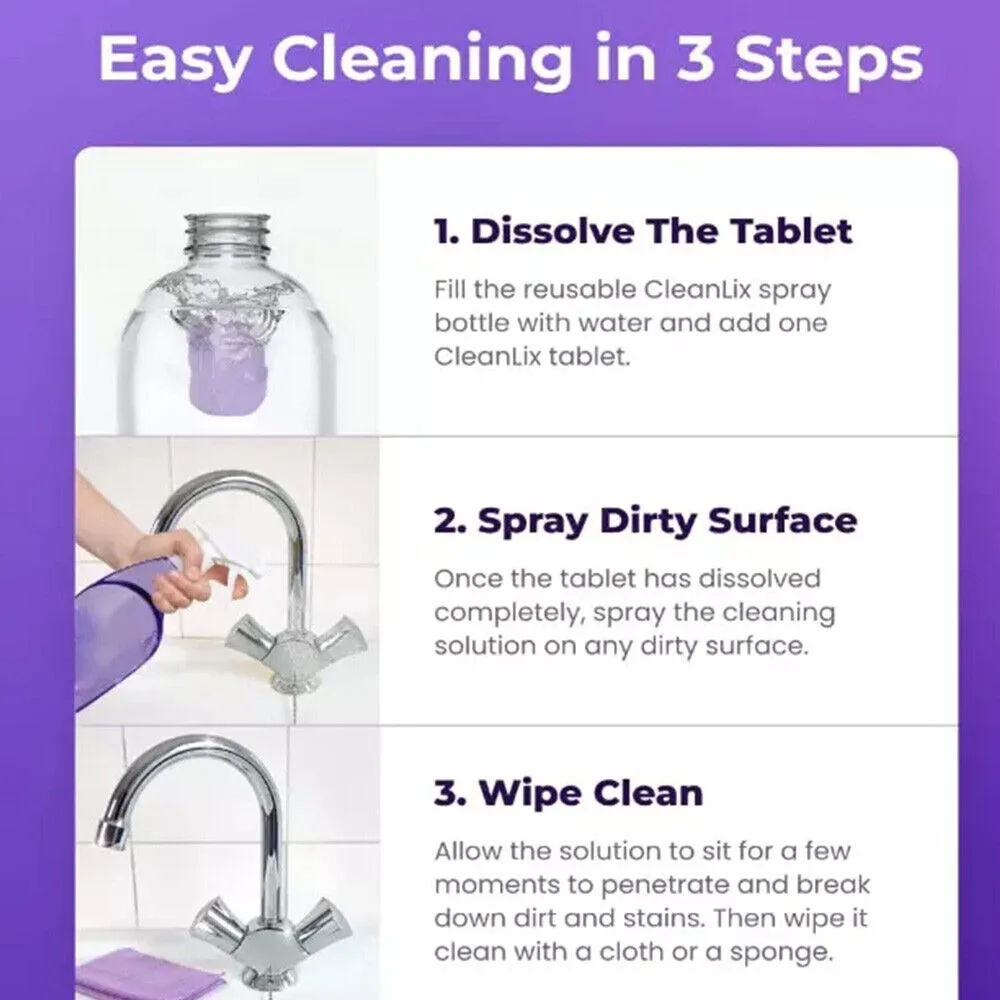 Easy Cleaning in 3 Steps

1. Dissolve The Tablet

Fill the reusable CleanLix spray bottle with water and add one CleanLix tablet.

2. Spray Dirty Surface

Once the tablet has dissolved completely, spray the cleaning solution on any dirty surface.

3. Wipe Clean

Allow the solution to sit for a few moments to penetrate and break down dirt and stains. Then wipe it clean with a cloth or a sponge.