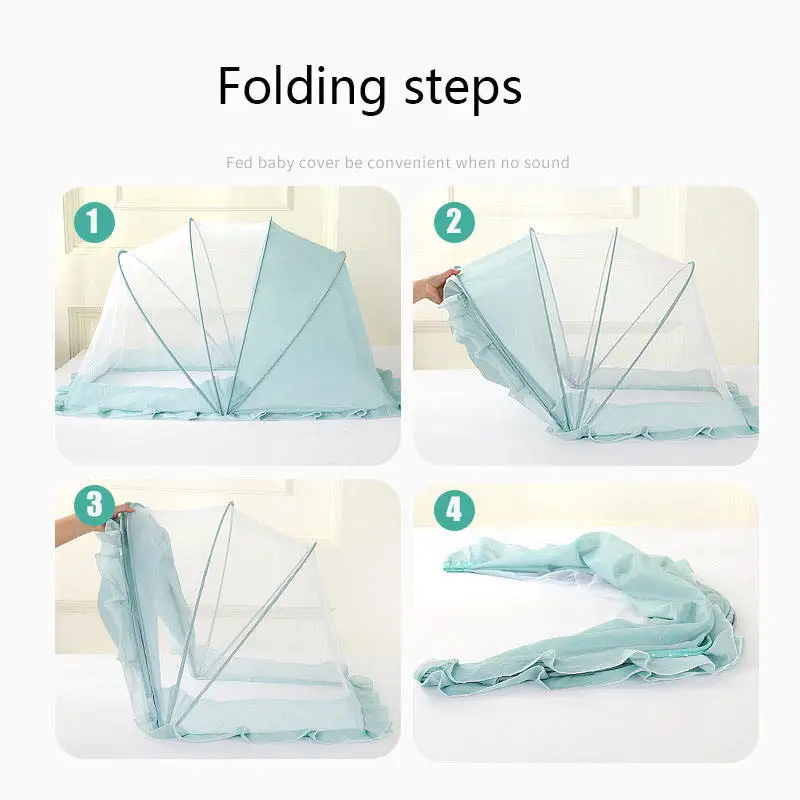 Folding steps

Fed baby cover be convenient when no sound

1

2

3

4